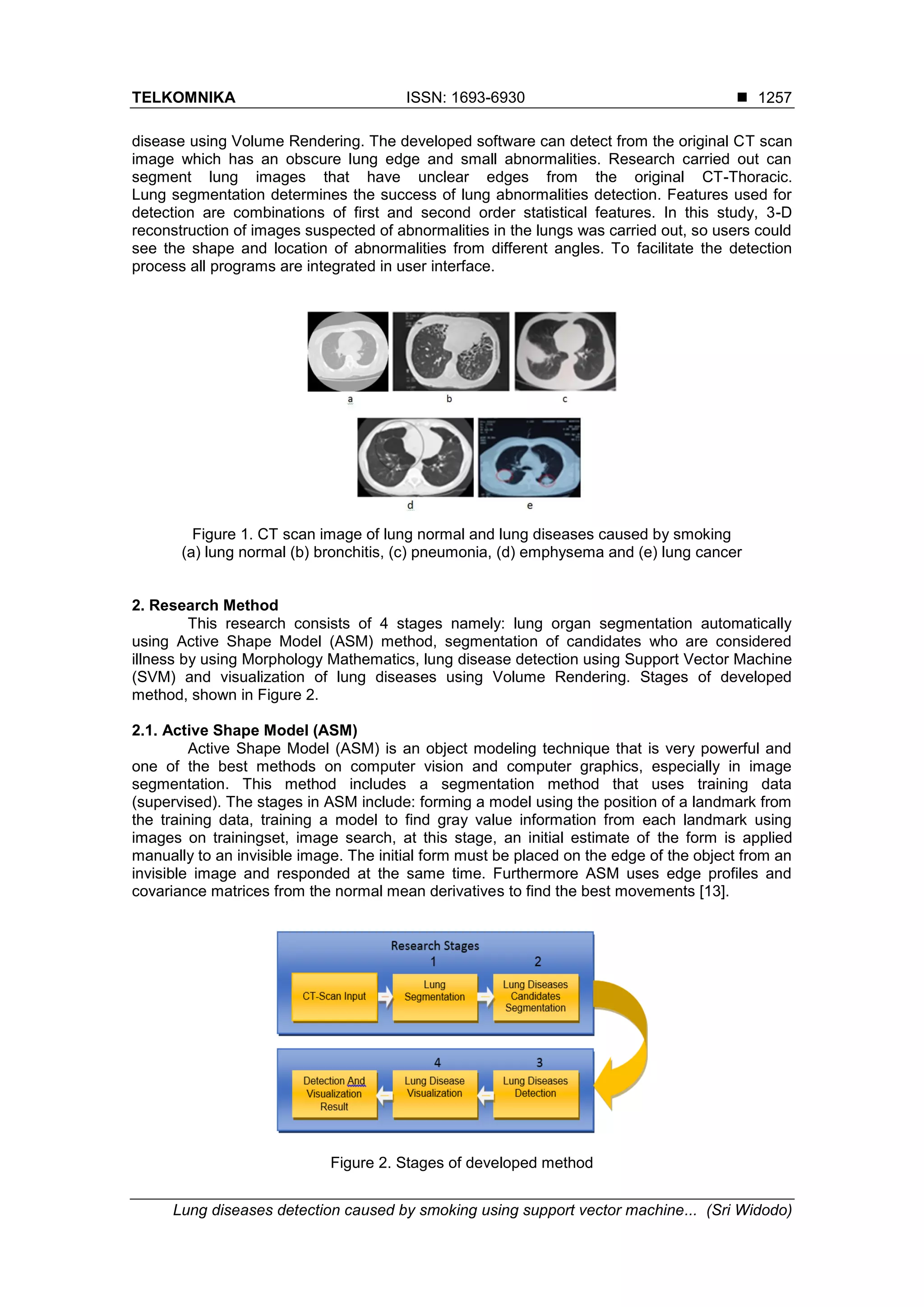 TELKOMNIKA ISSN: 1693-6930 ■ 1257

disease using Volume Rendering. The developed software can detect from the original CT scan image which has an obscure lung edge and small abnormalities. Research carried out can segment lung images that have unclear edges from the original CT-Thoracic. Lung segmentation determines the success of lung abnormalities detection. Features used for detection are combinations of first and second order statistical features. In this study, 3-D reconstruction of images suspected of abnormalities in the lungs was carried out, so users could see the shape and location of abnormalities from different angles. To facilitate the detection process all programs are integrated in user interface.

a b c

d e

Figure 1. CT scan image of lung normal and lung diseases caused by smoking
(a) lung normal (b) bronchitis, (c) pneumonia, (d) emphysema and (e) lung cancer

2. Research Method
This research consists of 4 stages namely: lung organ segmentation automatically using Active Shape Model (ASM) method, segmentation of candidates who are considered illness by using Morphology Mathematics, lung disease detection using Support Vector Machine (SVM) and visualization of lung diseases using Volume Rendering. Stages of developed method, shown in Figure 2.

2.1. Active Shape Model (ASM)
Active Shape Model (ASM) is an object modeling technique that is very powerful and one of the best methods on computer vision and computer graphics, especially in image segmentation. This method includes a segmentation method that uses training data (supervised). The stages in ASM include: forming a model using the position of a landmark from the training data, training a model to find gray value information from each landmark using images on trainingset, image search, at this stage, an initial estimate of the form is applied manually to an invisible image. The initial form must be placed on the edge of the object from an invisible image and responded at the same time. Furthermore ASM uses edge profiles and covariance matrices from the normal mean derivatives to find the best movements [13].

Research Stages
1 2
CT-Scan Input
Lung Segmentation
Lung Diseases Candidates Segmentation
4 3
Detection And Visualization Result
Lung Disease Visualization
Lung Diseases Detection

Figure 2. Stages of developed method

Lung diseases detection caused by smoking using support vector machine... (Sri Widodo)