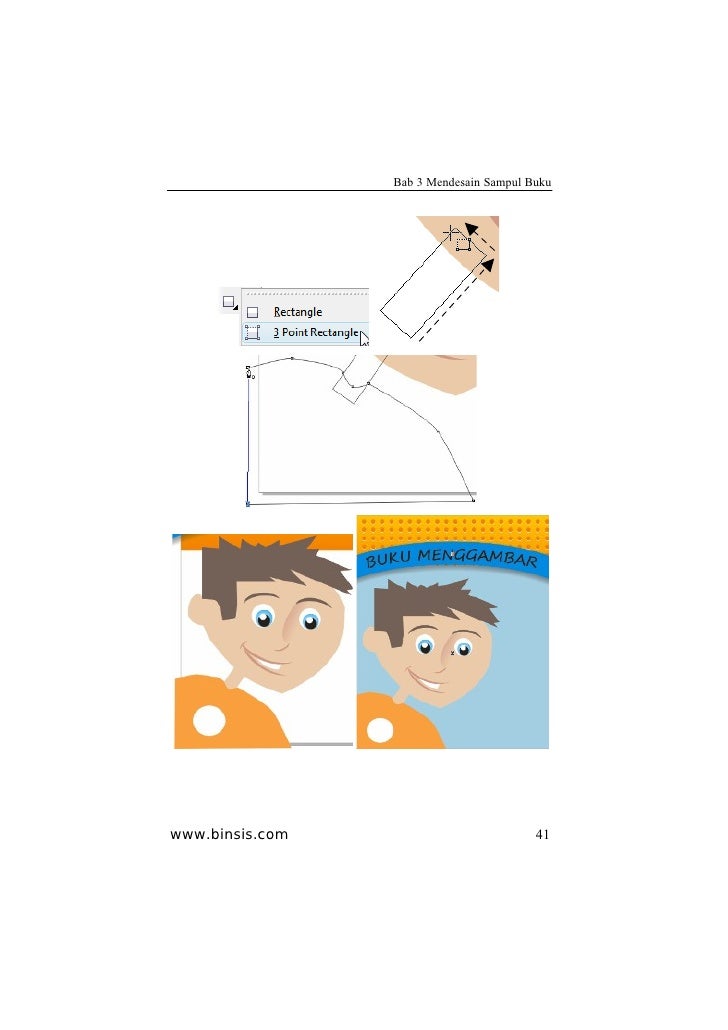 Bab 3 Mendesain Sampul Buku

Rectangle

3 Point Rectangle

BUKU MENGGAMBAR

www.binsis.com

41