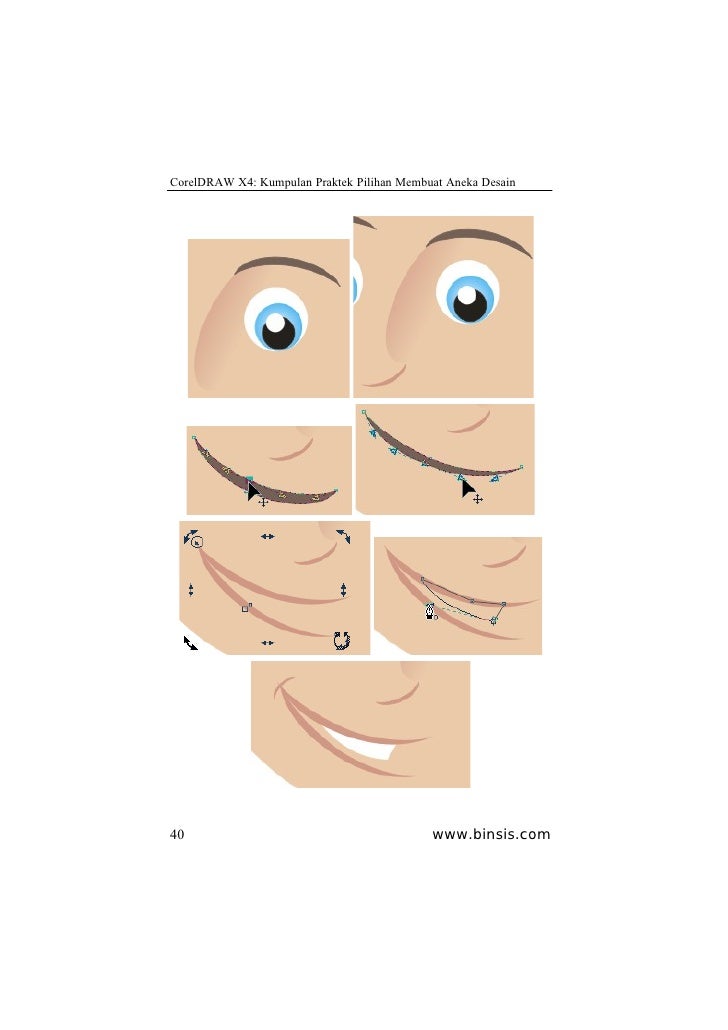 CorelDRAW X4: Kumpulan Praktek Pilihan Membuat Aneka Desain

40

www.binsis.com