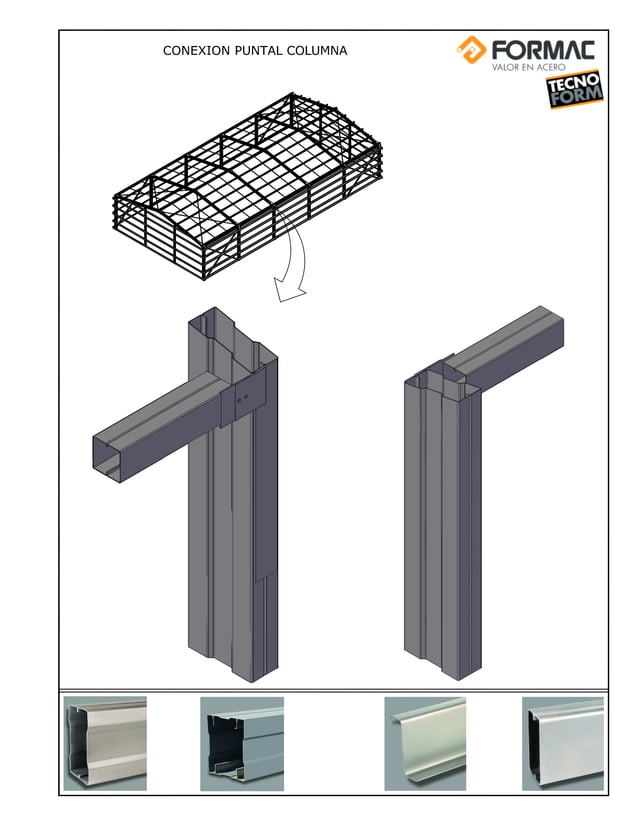 CONEXION PUNTAL COLUMNA

FORMAC
VALOR EN ACERO

TECNO
FORM