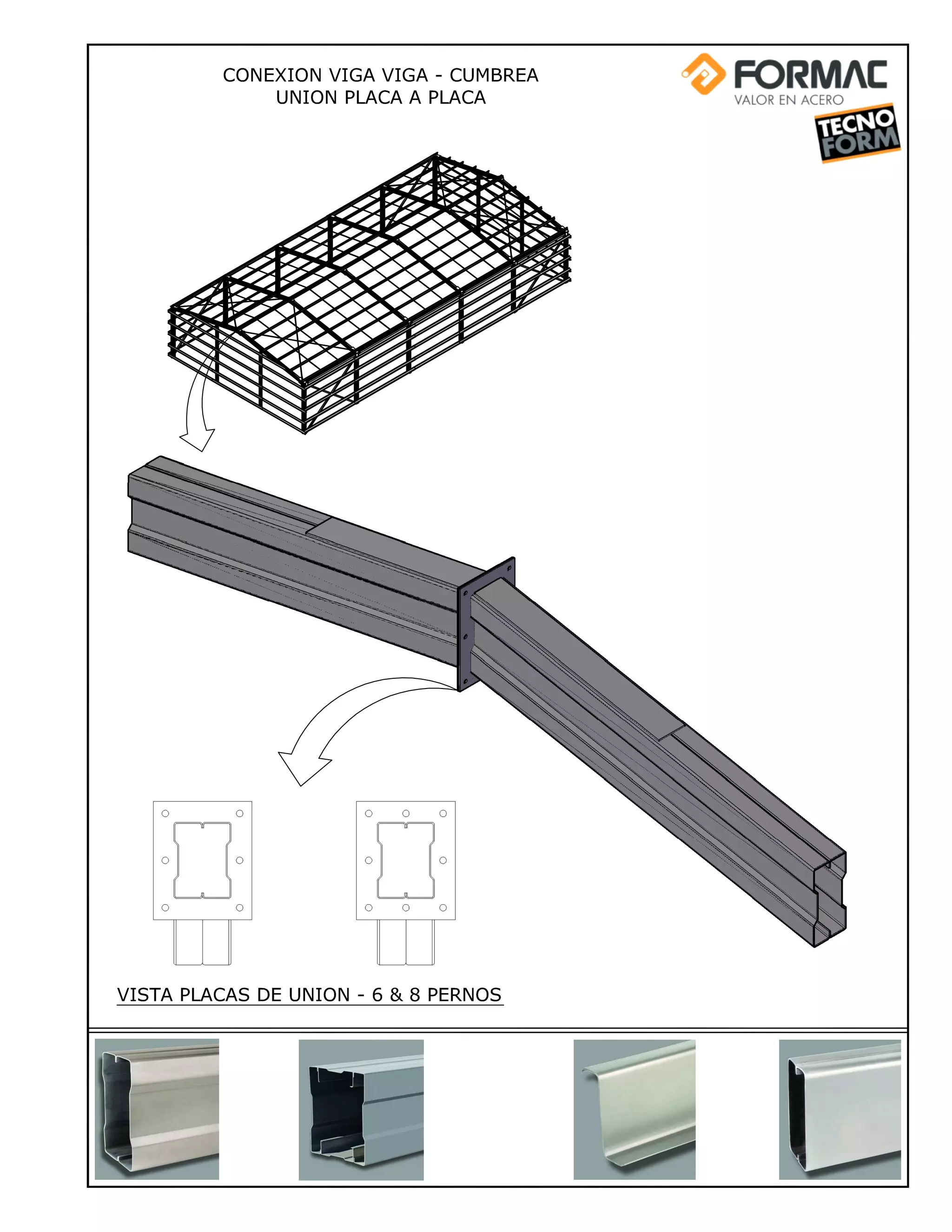 CONEXION VIGA VIGA - CUMBREA
UNION PLACA A PLACA

FORMAC
VALOR EN ACERO

TECNO
FORM

VISTA PLACAS DE UNION - 6 & 8 PERNOS