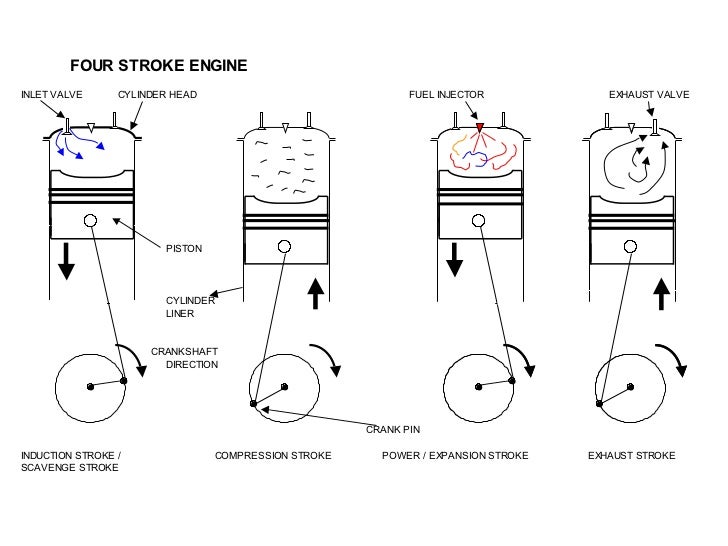 FOUR STROKE ENGINE

INLET VALVE

CYLINDER HEAD

FUEL INJECTOR

EXHAUST VALVE

PISTON

CYLINDER LINER

CRANKSHAFT DIRECTION

CRANK PIN

INDUCTION STROKE / SCAVENGE STROKE

COMPRESSION STROKE

POWER / EXPANSION STROKE

EXHAUST STROKE