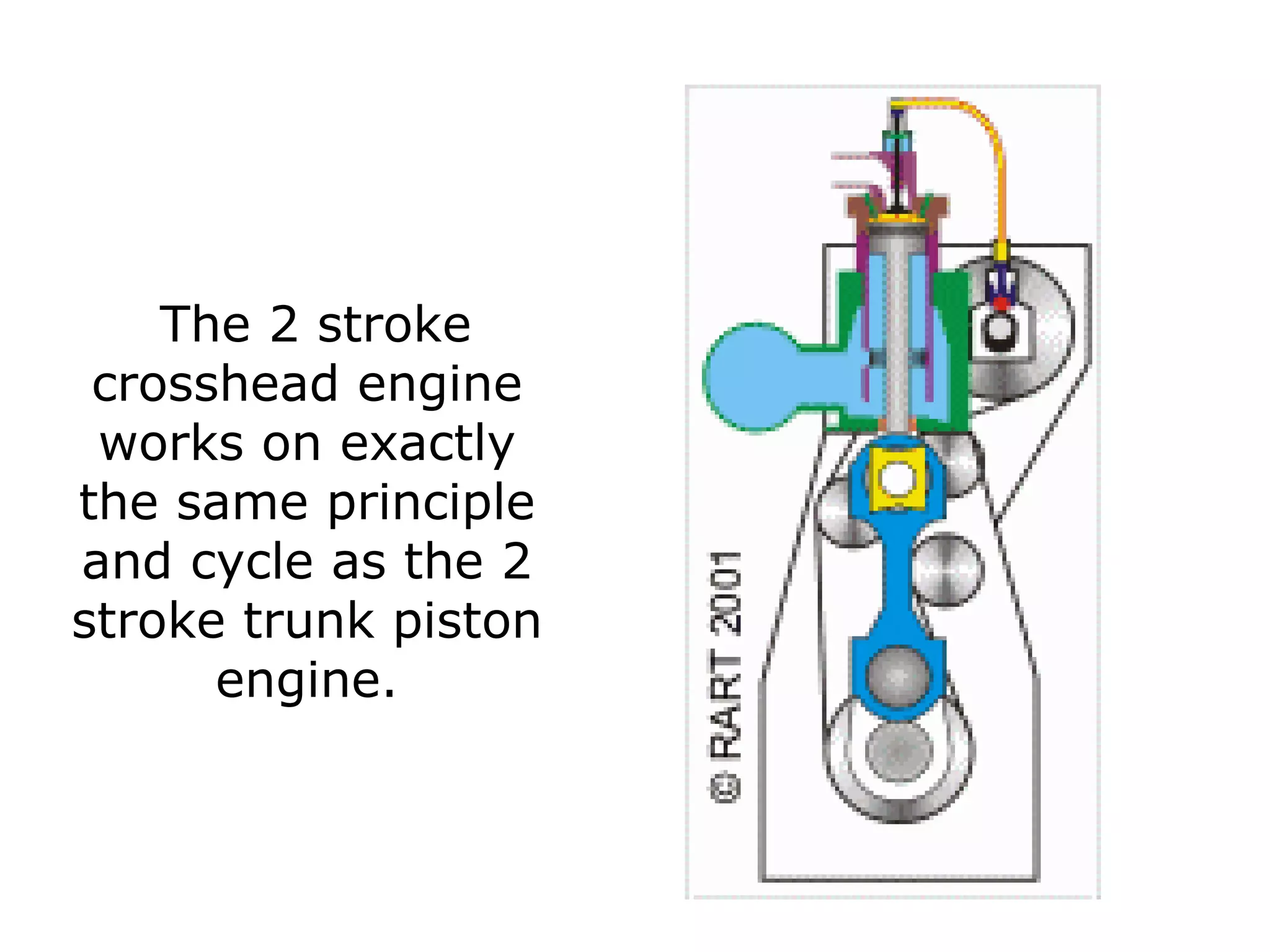 The 2 stroke crosshead engine works on exactly the same principle and cycle as the 2 stroke trunk piston engine.

© RART 2001