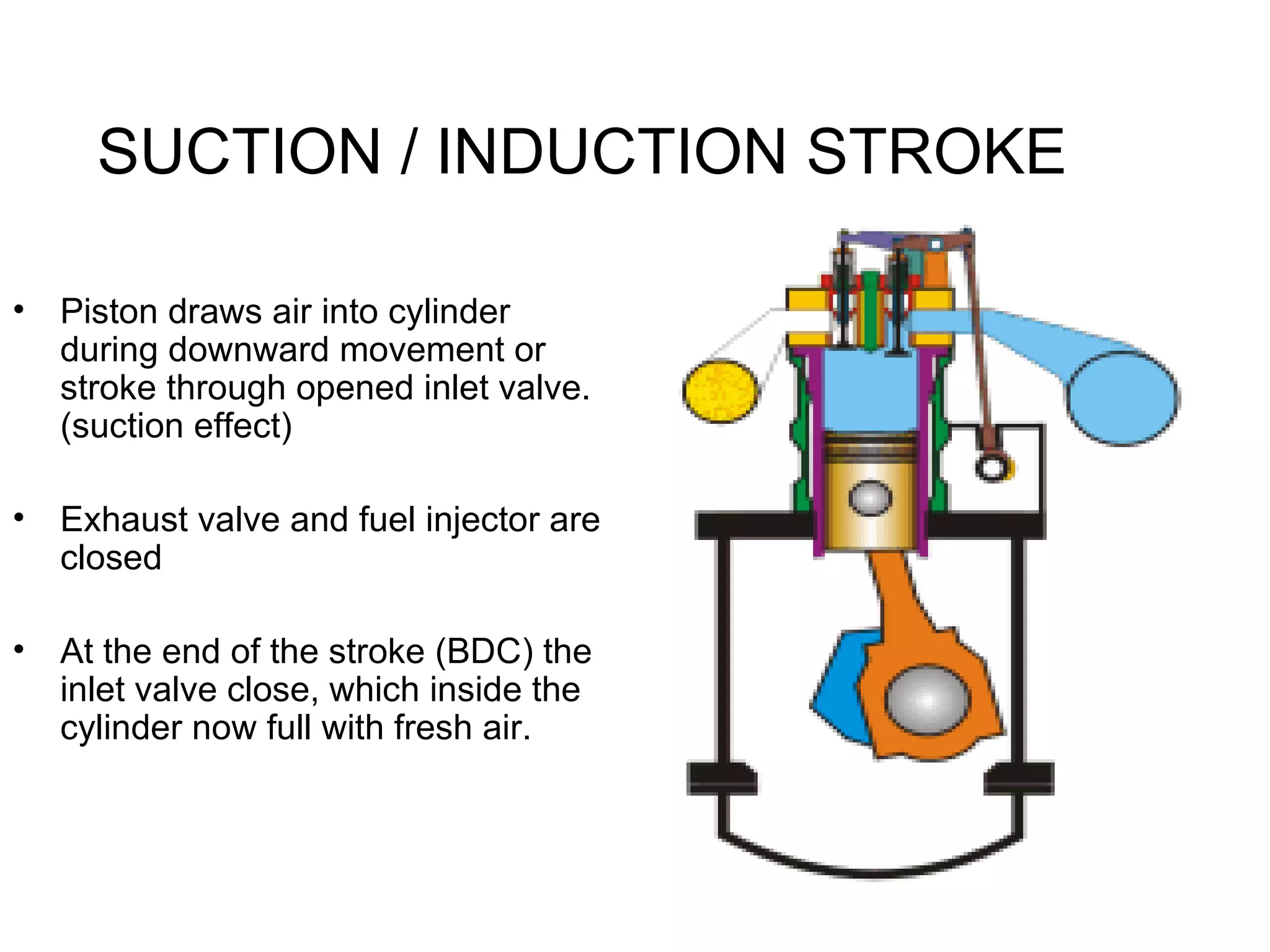 SUCTION / INDUCTION STROKE

• Piston draws air into cylinder during downward movement or stroke through opened inlet valve. (suction effect)

• Exhaust valve and fuel injector are closed

• At the end of the stroke (BDC) the inlet valve close, which inside the cylinder now full with fresh air.