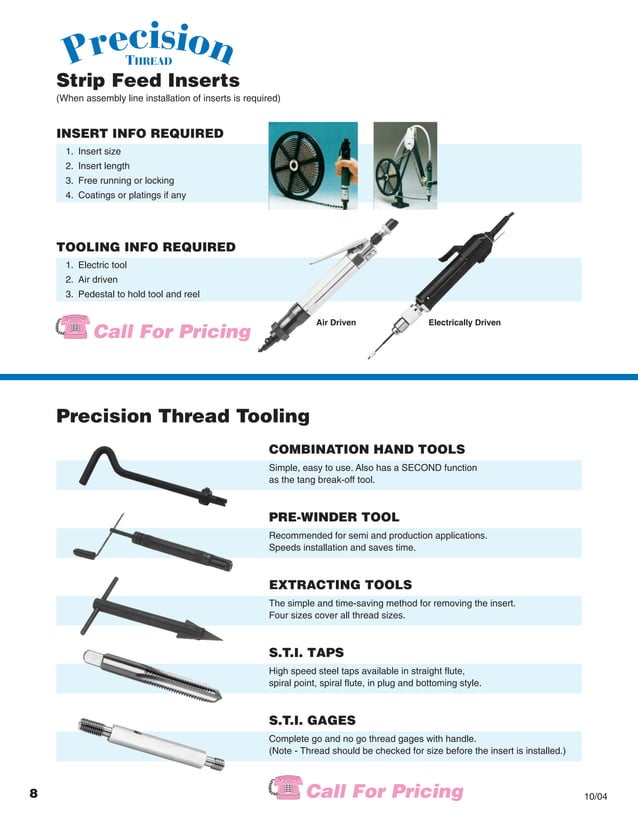 Precision
THREAD

Strip Feed Inserts
(When assembly line installation of inserts is required)

INSERT INFO REQUIRED
1. Insert size
2. Insert length
3. Free running or locking
4. Coatings or platings if any

TOOLING INFO REQUIRED
1. Electric tool
2. Air driven
3. Pedestal to hold tool and reel

Call For Pricing

Air Driven

Electrically Driven

Precision Thread Tooling

COMBINATION HAND TOOLS
Simple, easy to use. Also has a SECOND function as the tang break-off tool.

PRE-WINDER TOOL
Recommended for semi and production applications. Speeds installation and saves time.

EXTRACTING TOOLS
The simple and time-saving method for removing the insert. Four sizes cover all thread sizes.

S.T.I. TAPS
High speed steel taps available in straight flute, spiral point, spiral flute, in plug and bottoming style.

S.T.I. GAGES
Complete go and no go thread gages with handle. (Note - Thread should be checked for size before the insert is installed.)

8

Call For Pricing

10/04