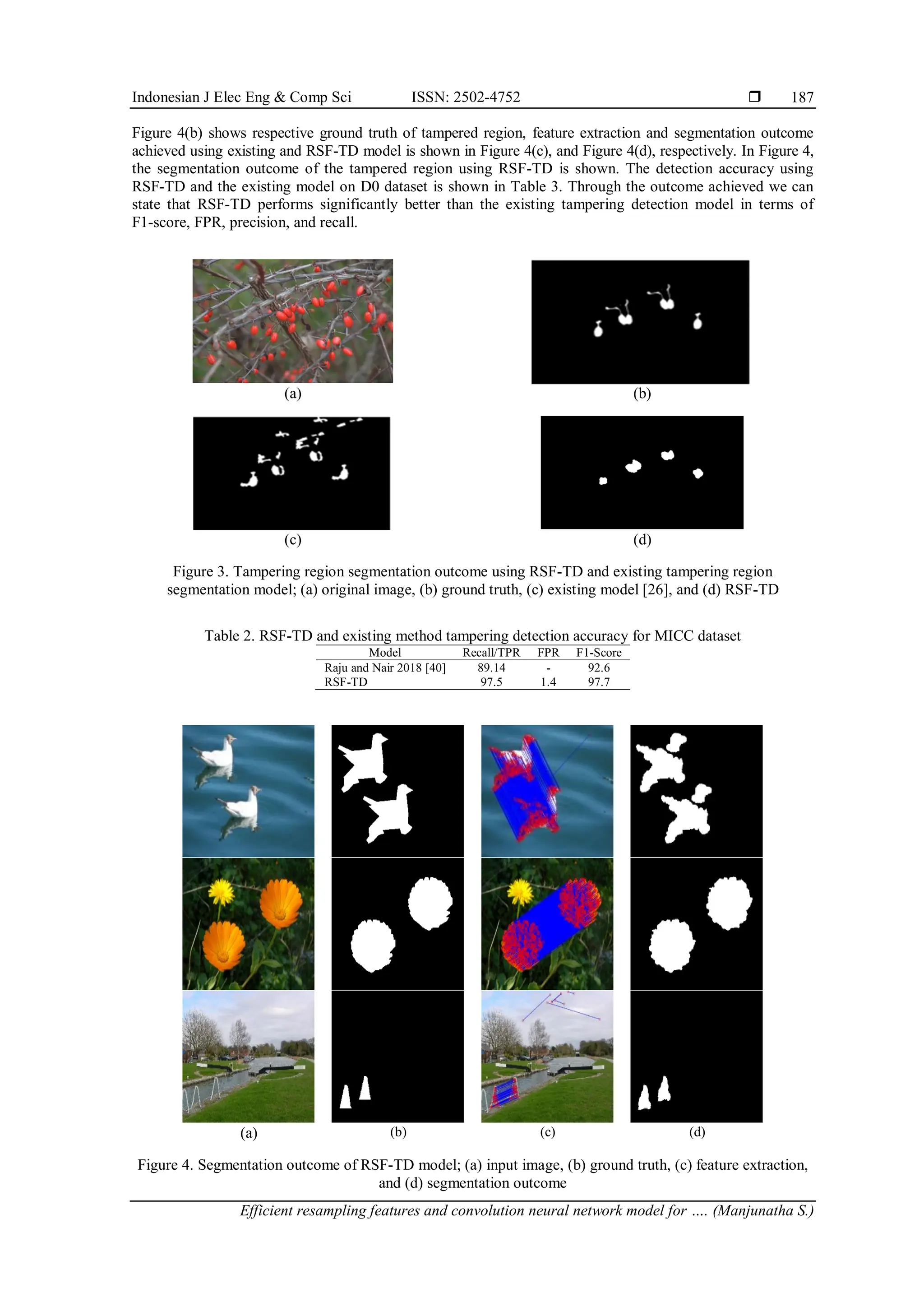 Indonesian J Elec Eng & Comp Sci ISSN: 2502-4752 ❒ 187

Figure 4(b) shows respective ground truth of tampered region, feature extraction and segmentation outcome achieved using existing and RSF-TD model is shown in Figure 4(c), and Figure 4(d), respectively. In Figure 4, the segmentation outcome of the tampered region using RSF-TD is shown. The detection accuracy using RSF-TD and the existing model on D0 dataset is shown in Table 3. Through the outcome achieved we can state that RSF-TD performs significantly better than the existing tampering detection model in terms of F1-score, FPR, precision, and recall.

(a)

(b)

(c)

(d)

Figure 3. Tampering region segmentation outcome using RSF-TD and existing tampering region segmentation model; (a) original image, (b) ground truth, (c) existing model [26], and (d) RSF-TD

Table 2. RSF-TD and existing method tampering detection accuracy for MICC dataset

| Model | Recall/TPR | FPR | F1-Score |
|---|---|---|---|
| Raju and Nair 2018 [40] | 89.14 | - | 92.6 |
| RSF-TD | 97.5 | 1.4 | 97.7 |

(a) (b) (c) (d)

Figure 4. Segmentation outcome of RSF-TD model; (a) input image, (b) ground truth, (c) feature extraction, and (d) segmentation outcome

Efficient resampling features and convolution neural network model for …. (Manjunatha S.)