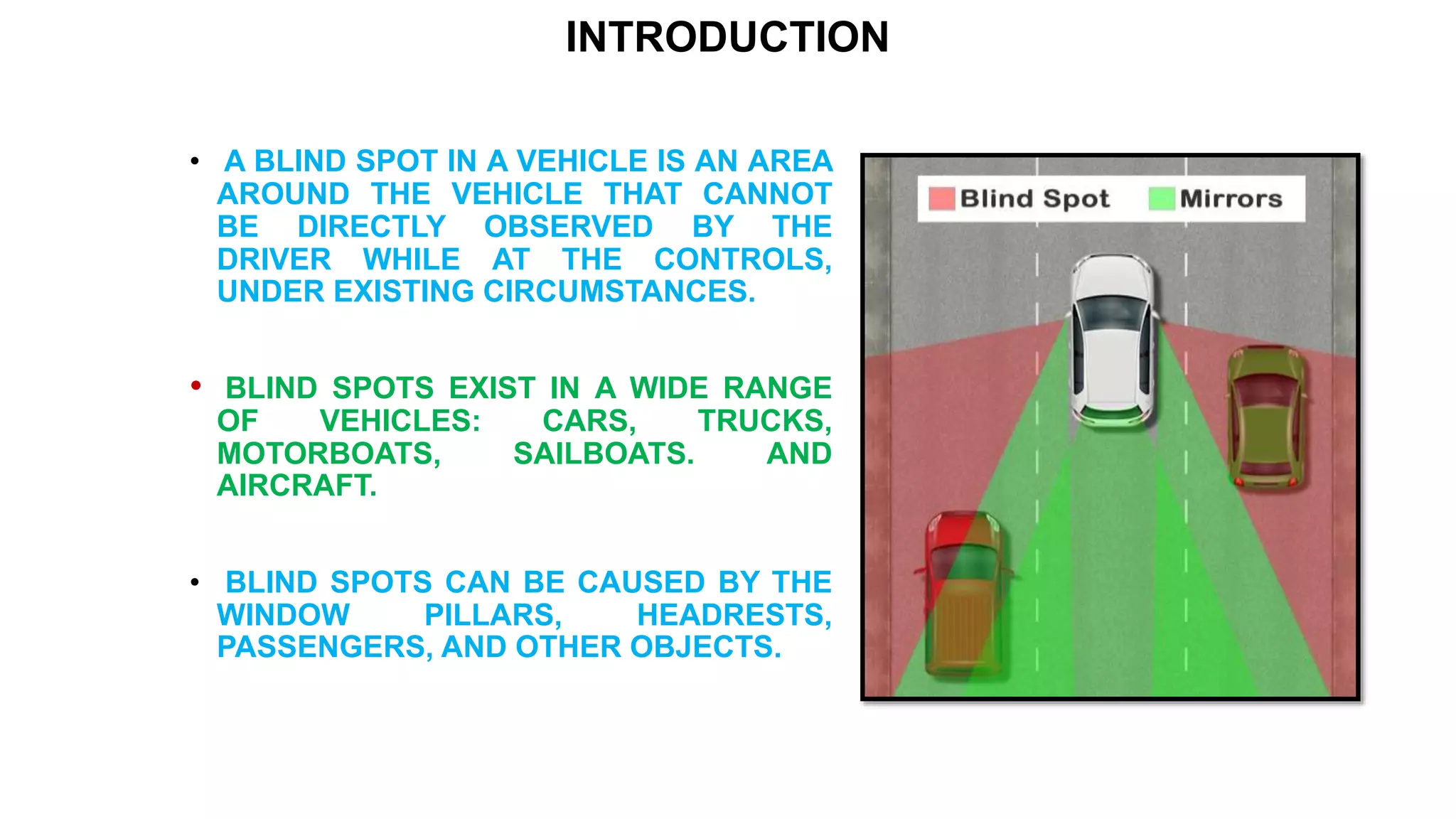 INTRODUCTION

• A BLIND SPOT IN A VEHICLE IS AN AREA AROUND THE VEHICLE THAT CANNOT BE DIRECTLY OBSERVED BY THE DRIVER WHILE AT THE CONTROLS, UNDER EXISTING CIRCUMSTANCES.

• BLIND SPOTS EXIST IN A WIDE RANGE OF VEHICLES: CARS, TRUCKS, MOTORBOATS, SAILBOATS. AND AIRCRAFT.

• BLIND SPOTS CAN BE CAUSED BY THE WINDOW PILLARS, HEADRESTS, PASSENGERS, AND OTHER OBJECTS.

Blind Spot Mirrors