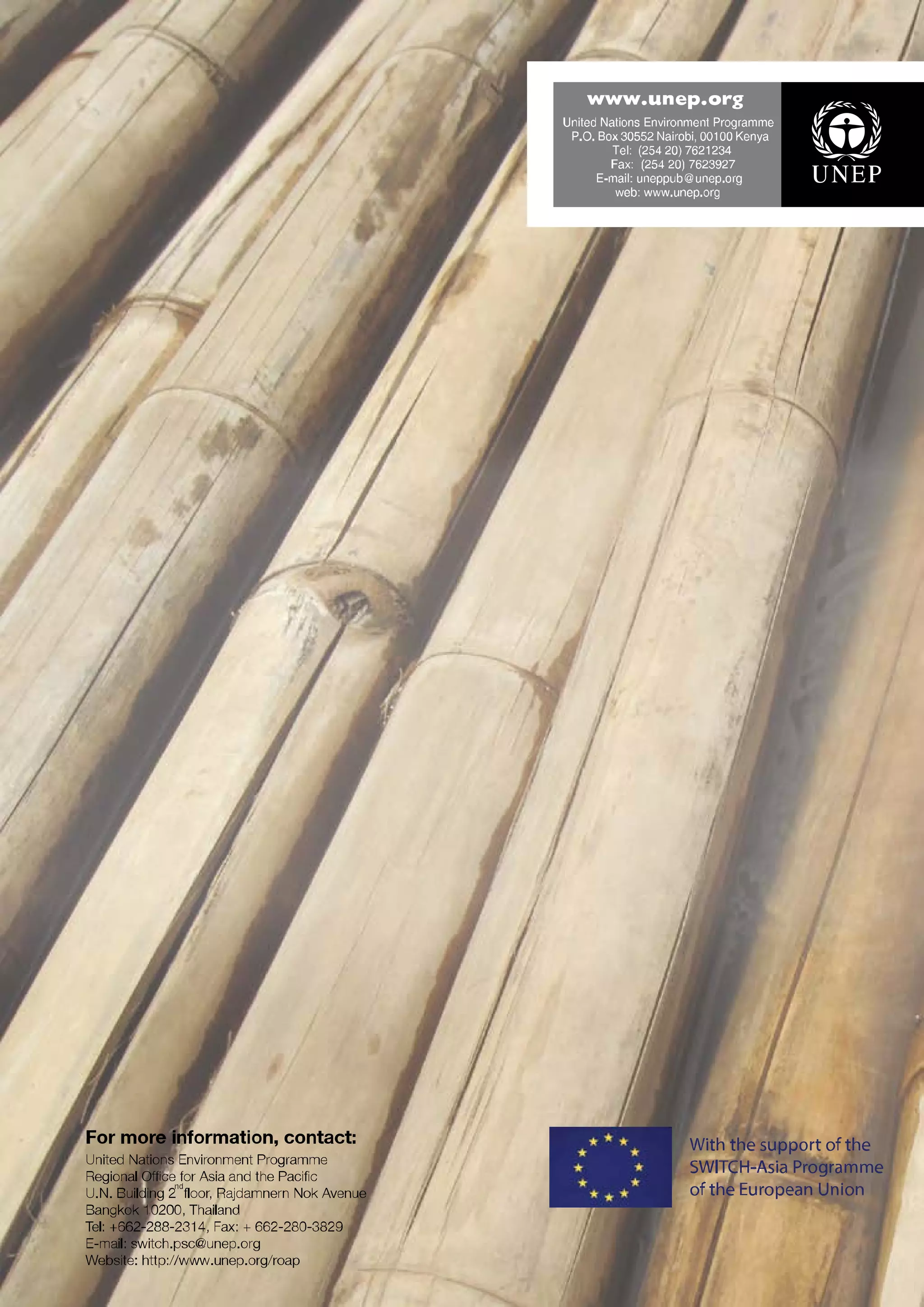 www.unep.org
United Nations Environment Programme
P.O. Box 30552 Nairobi, 00100 Kenya
Tel: (254 20) 7621234
Fax: (254 20) 7623927
E-mail: uneppub@unep.org
web: www.unep.org

UNEP

For more information, contact:
United Nations Environment Programme
Regional Office for Asia and the Pacific
U.N. Building 2$^{nd}$ floor, Rajdamnern Nok Avenue
Bangkok 10200, Thailand
Tel: +662-288-2314, Fax: + 662-280-3829
E-mail: switch.psc@unep.org
Website: http://www.unep.org/roap

With the support of the SWITCH-Asia Programme of the European Union