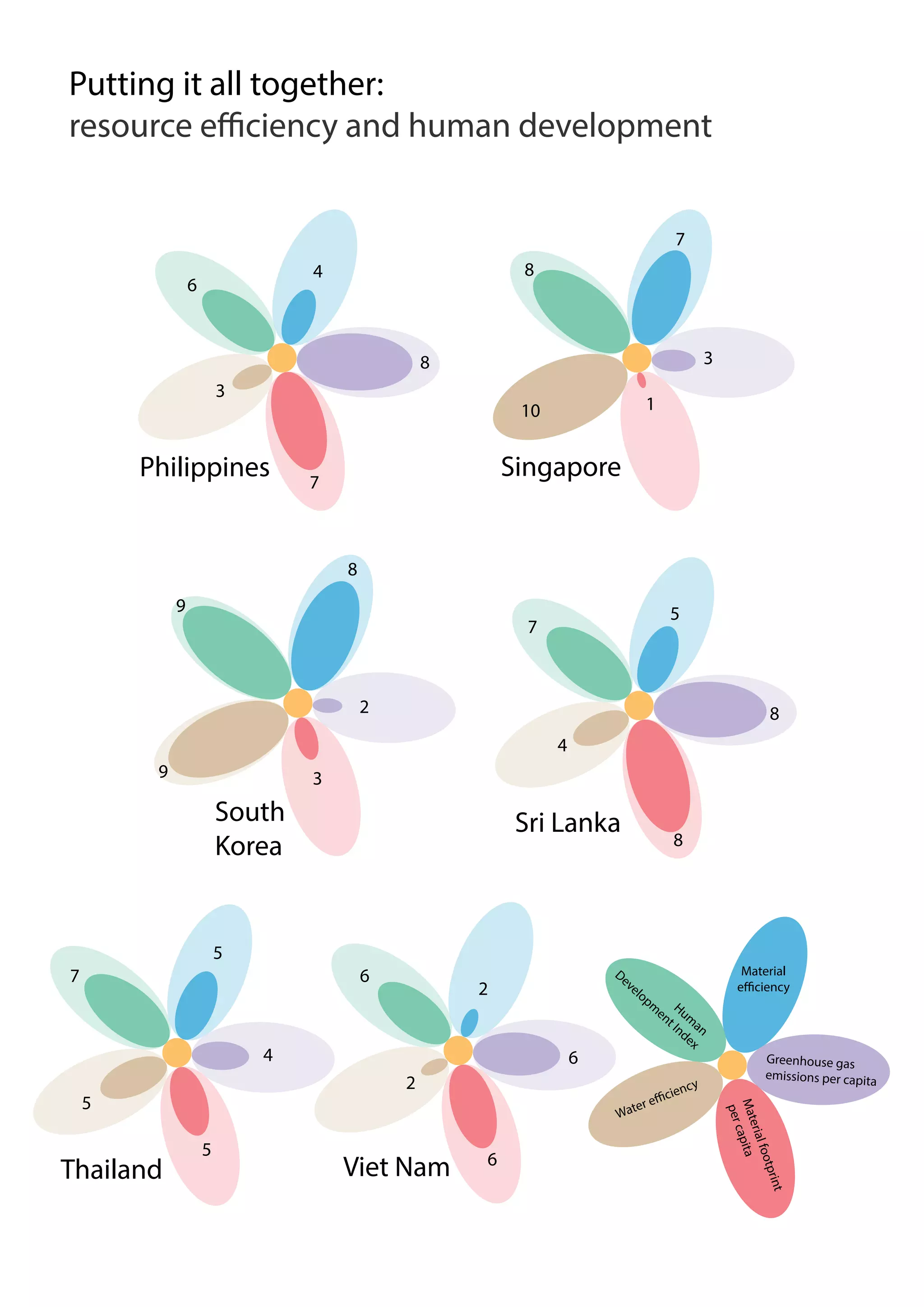 Putting it all together:
resource efficiency and human development

6
4
8
3
7
Philippines

8
7
3
10
1
Singapore

9
8
2
9
3
South Korea

7
5
8
4
8
Sri Lanka

7
5
4
5
5
Thailand

6
2
6
2
6
Viet Nam

Human Development Index
Material efficiency
Greenhouse gas emissions per capita
Water efficiency
Material footprint per capita