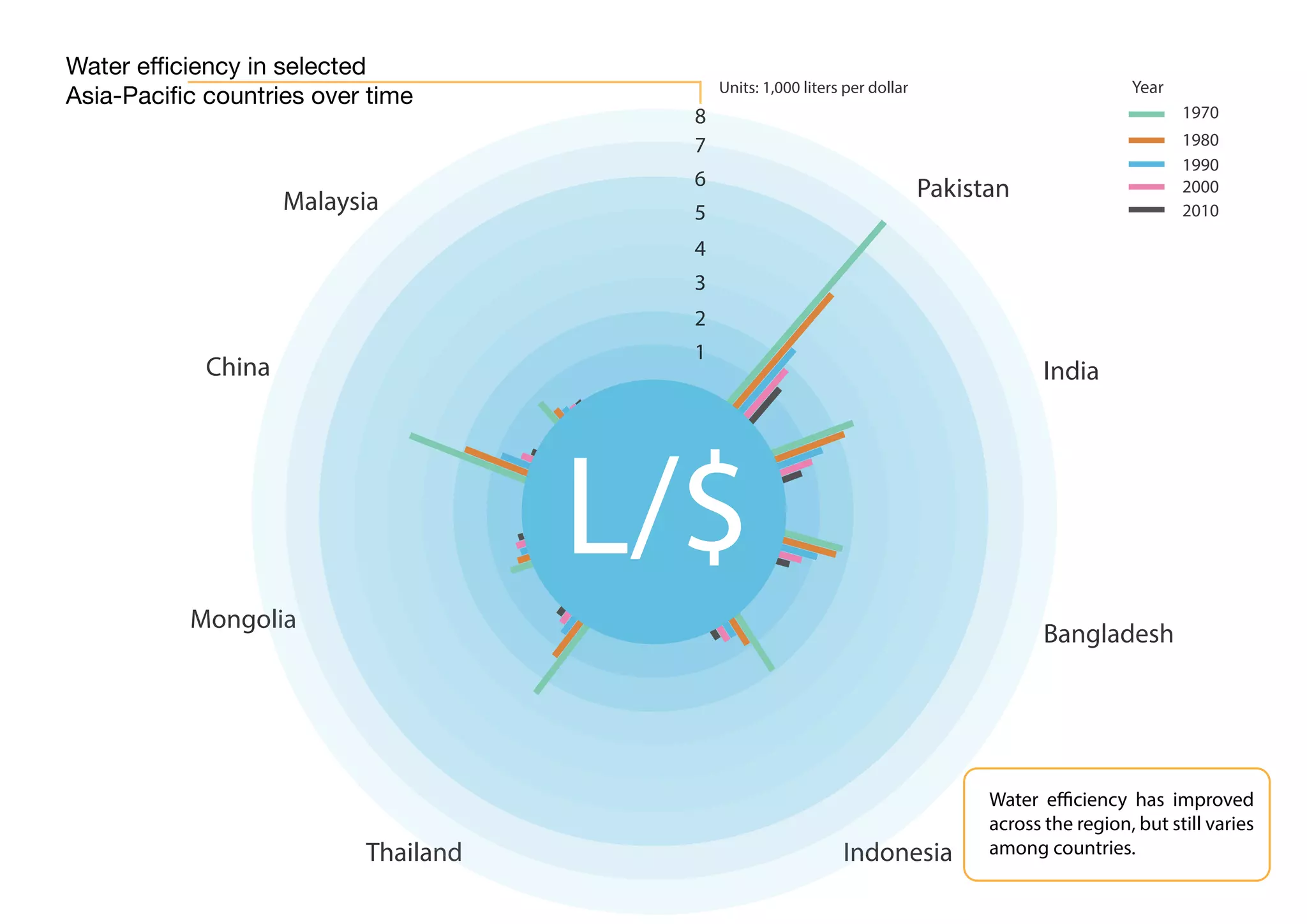 Water efficiency in selected Asia-Pacific countries over time

Units: 1,000 liters per dollar

Year
1970
1980
1990
2000
2010

8
7
6
5
4
3
2
1

Malaysia

Pakistan

China

India

L/$

Mongolia

Bangladesh

Thailand

Indonesia

Water efficiency has improved across the region, but still varies among countries.