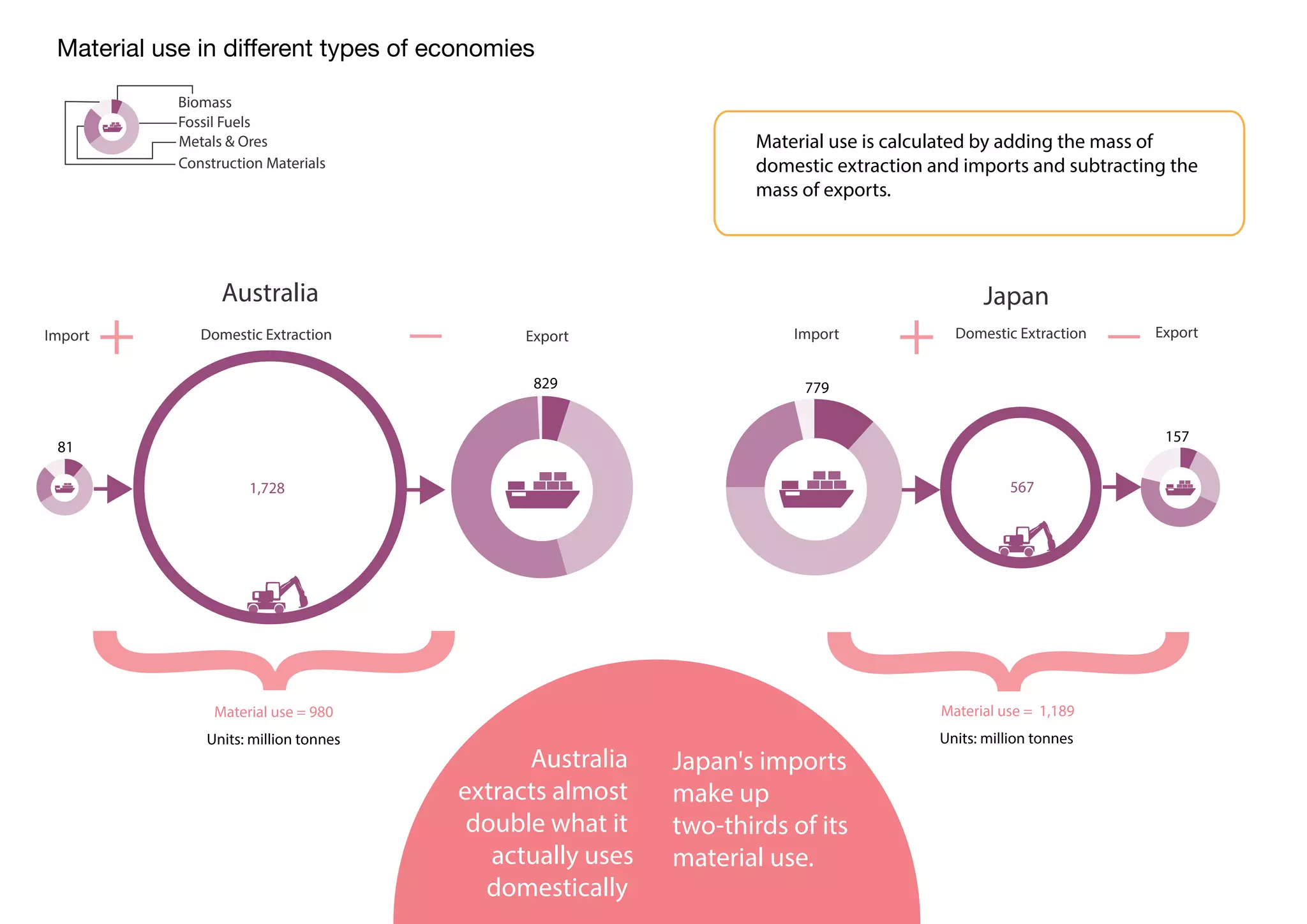 Material use in different types of economies

Biomass
Fossil Fuels
Metals & Ores
Construction Materials

Material use is calculated by adding the mass of domestic extraction and imports and subtracting the mass of exports.

Australia

Import + Domestic Extraction — Export

81

1,728

829

Material use = 980

Units: million tonnes

Japan

Import + Domestic Extraction — Export

779

567

157

Material use = 1,189

Units: million tonnes

Australia extracts almost double what it actually uses domestically

Japan's imports make up two-thirds of its material use.