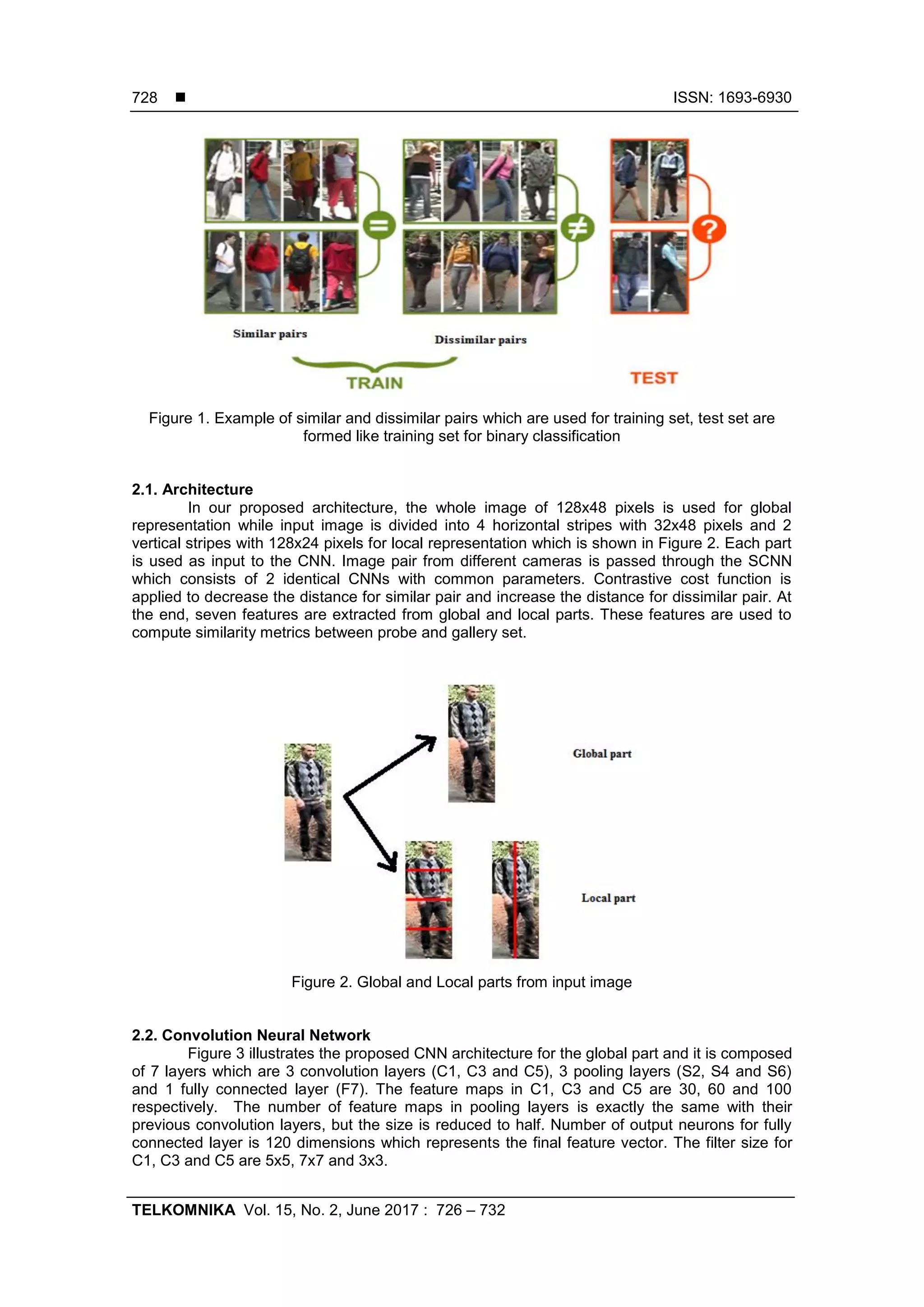 728 ■ ISSN: 1693-6930

=

≠

?

Similar pairs

Dissimilar pairs

TRAIN

TEST

Figure 1. Example of similar and dissimilar pairs which are used for training set, test set are formed like training set for binary classification

2.1. Architecture

In our proposed architecture, the whole image of 128x48 pixels is used for global representation while input image is divided into 4 horizontal stripes with 32x48 pixels and 2 vertical stripes with 128x24 pixels for local representation which is shown in Figure 2. Each part is used as input to the CNN. Image pair from different cameras is passed through the SCNN which consists of 2 identical CNNs with common parameters. Contrastive cost function is applied to decrease the distance for similar pair and increase the distance for dissimilar pair. At the end, seven features are extracted from global and local parts. These features are used to compute similarity metrics between probe and gallery set.

Global part

Local part

Figure 2. Global and Local parts from input image

2.2. Convolution Neural Network

Figure 3 illustrates the proposed CNN architecture for the global part and it is composed of 7 layers which are 3 convolution layers (C1, C3 and C5), 3 pooling layers (S2, S4 and S6) and 1 fully connected layer (F7). The feature maps in C1, C3 and C5 are 30, 60 and 100 respectively. The number of feature maps in pooling layers is exactly the same with their previous convolution layers, but the size is reduced to half. Number of output neurons for fully connected layer is 120 dimensions which represents the final feature vector. The filter size for C1, C3 and C5 are 5x5, 7x7 and 3x3.

TELKOMNIKA Vol. 15, No. 2, June 2017 : 726 – 732