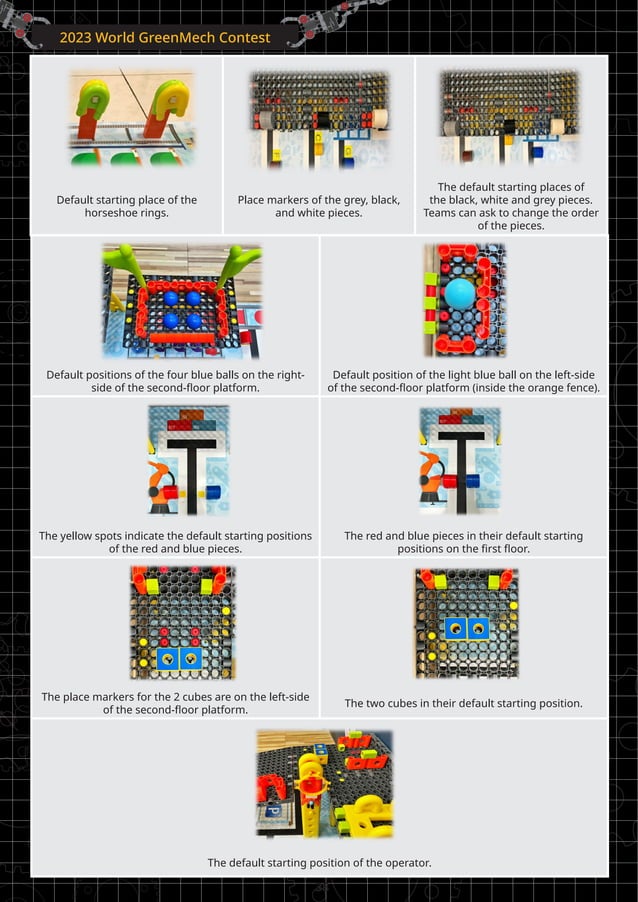 2023 World GreenMech Contest

Default starting place of the horseshoe rings.

Place markers of the grey, black, and white pieces.

The default starting places of the black, white and grey pieces. Teams can ask to change the order of the pieces.

Default positions of the four blue balls on the right-side of the second-floor platform.

Default position of the light blue ball on the left-side of the second-floor platform (inside the orange fence).

The yellow spots indicate the default starting positions of the red and blue pieces.

The red and blue pieces in their default starting positions on the first floor.

The place markers for the 2 cubes are on the left-side of the second-floor platform.

The two cubes in their default starting position.

The default starting position of the operator.