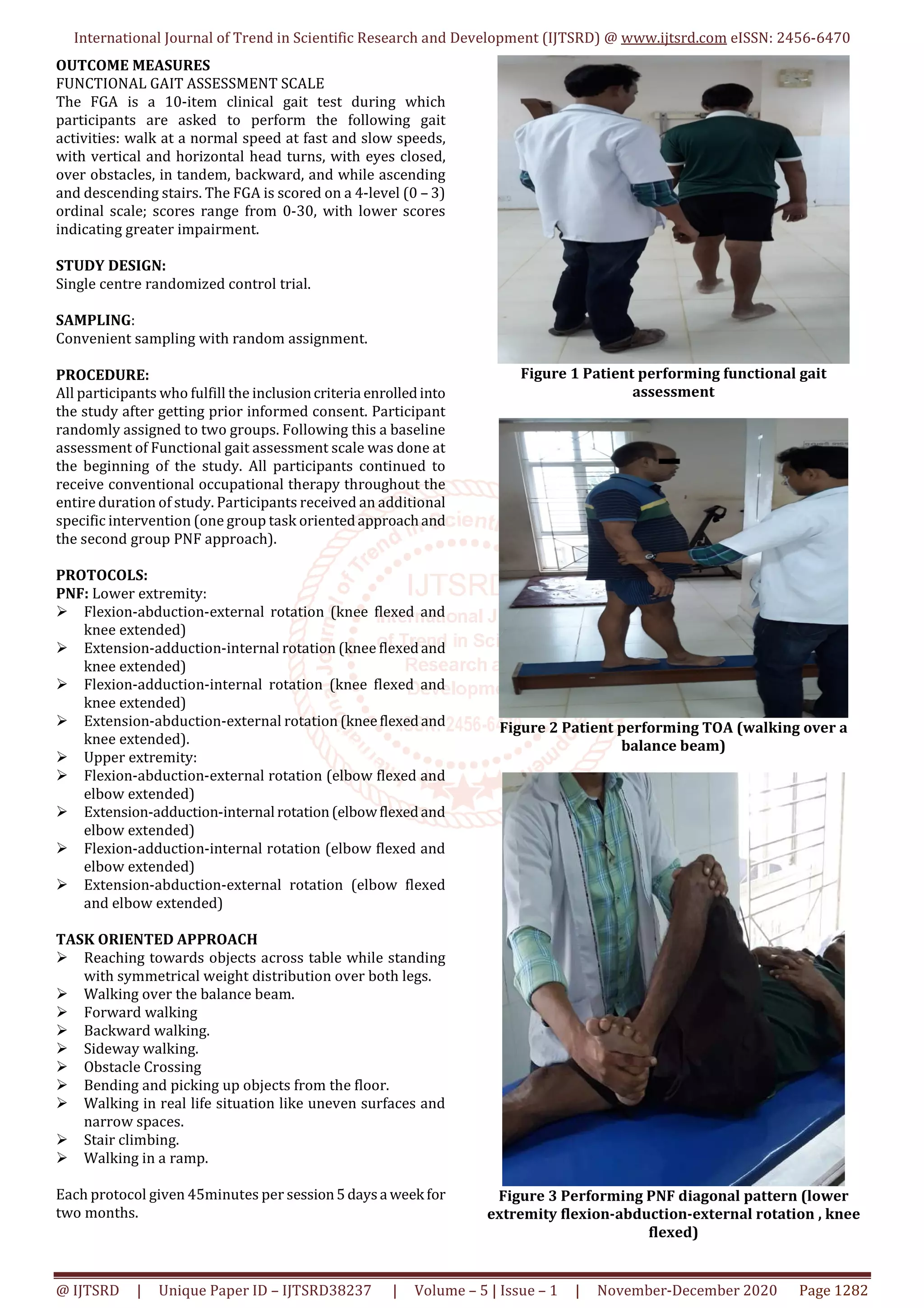 International Journal of Trend in Scientific Research and Development (IJTSRD) @ www.ijtsrd.com eISSN: 2456-6470

OUTCOME MEASURES
FUNCTIONAL GAIT ASSESSMENT SCALE
The FGA is a 10-item clinical gait test during which participants are asked to perform the following gait activities: walk at a normal speed at fast and slow speeds, with vertical and horizontal head turns, with eyes closed, over obstacles, in tandem, backward, and while ascending and descending stairs. The FGA is scored on a 4-level (0 – 3) ordinal scale; scores range from 0-30, with lower scores indicating greater impairment.

STUDY DESIGN:
Single centre randomized control trial.

SAMPLING:
Convenient sampling with random assignment.

PROCEDURE:
All participants who fulfill the inclusion criteria enrolled into the study after getting prior informed consent. Participant randomly assigned to two groups. Following this a baseline assessment of Functional gait assessment scale was done at the beginning of the study. All participants continued to receive conventional occupational therapy throughout the entire duration of study. Participants received an additional specific intervention (one group task oriented approach and the second group PNF approach).

PROTOCOLS:
PNF: Lower extremity:
➢ Flexion-abduction-external rotation (knee flexed and knee extended)
➢ Extension-adduction-internal rotation (knee flexed and knee extended)
➢ Flexion-adduction-internal rotation (knee flexed and knee extended)
➢ Extension-abduction-external rotation (knee flexed and knee extended).
➢ Upper extremity:
➢ Flexion-abduction-external rotation (elbow flexed and elbow extended)
➢ Extension-adduction-internal rotation (elbow flexed and elbow extended)
➢ Flexion-adduction-internal rotation (elbow flexed and elbow extended)
➢ Extension-abduction-external rotation (elbow flexed and elbow extended)

TASK ORIENTED APPROACH
➢ Reaching towards objects across table while standing with symmetrical weight distribution over both legs.
➢ Walking over the balance beam.
➢ Forward walking
➢ Backward walking.
➢ Sideway walking.
➢ Obstacle Crossing
➢ Bending and picking up objects from the floor.
➢ Walking in real life situation like uneven surfaces and narrow spaces.
➢ Stair climbing.
➢ Walking in a ramp.

Each protocol given 45minutes per session 5 days a week for two months.

Figure 1 Patient performing functional gait assessment

Figure 2 Patient performing TOA (walking over a balance beam)

Figure 3 Performing PNF diagonal pattern (lower extremity flexion-abduction-external rotation , knee flexed)

@ IJTSRD | Unique Paper ID – IJTSRD38237 | Volume – 5 | Issue – 1 | November-December 2020 Page 1282