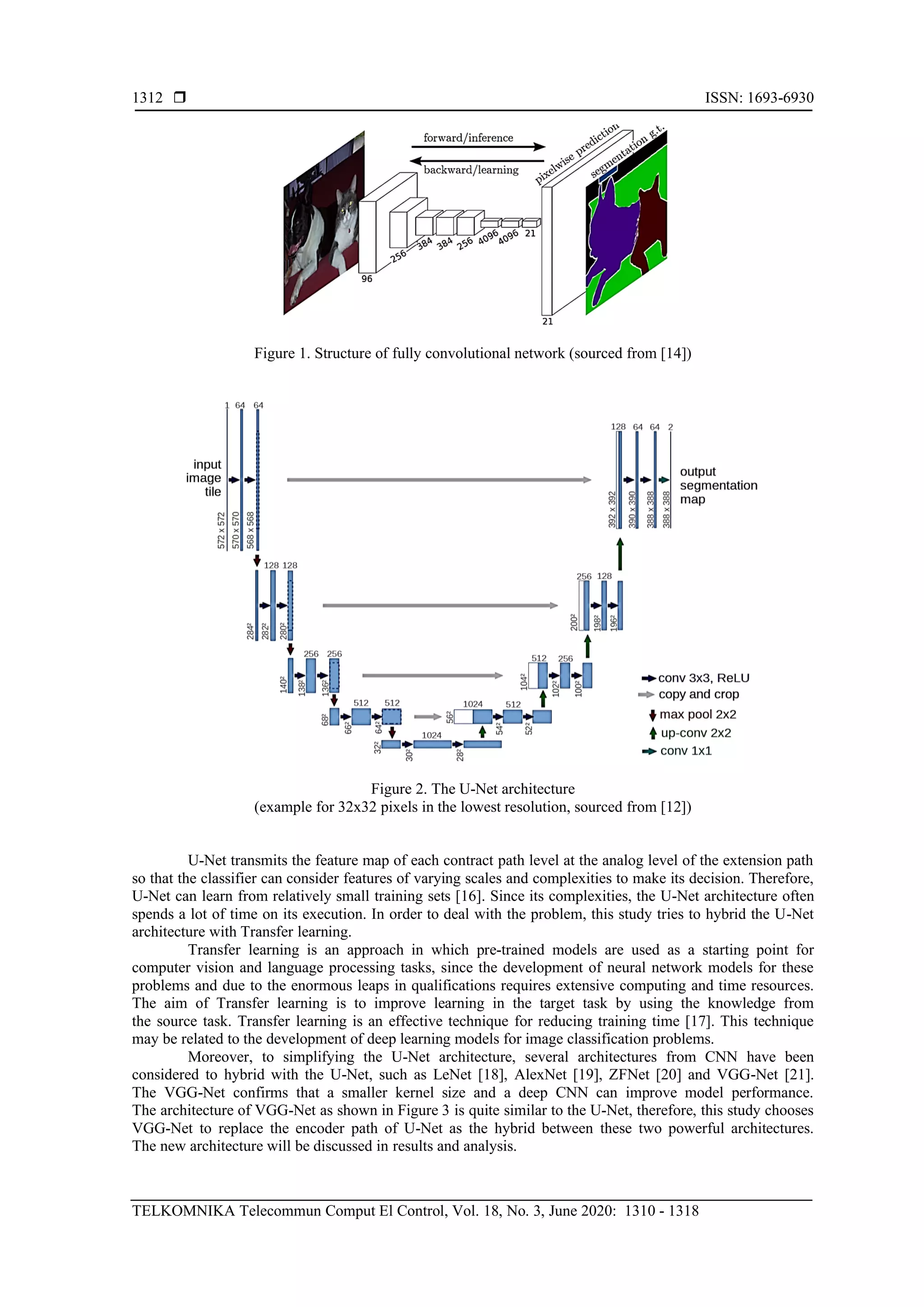 1312 ❒ ISSN: 1693-6930

forward/inference

backward/learning

pixelwise prediction

segmentation g.t.

96

256

384

384

256

4096

4096

21

21

Figure 1. Structure of fully convolutional network (sourced from [14])

1 64 64

input image tile

572 x 572

570 x 570

568 x 568

128 128

$284^2$

$282^2$

$280^2$

256 256

$140^2$

$138^2$

$136^2$

512 512

$68^2$

$66^2$

$64^2$

1024

$32^2$

$30^2$

$28^2$

1024 512

$56^2$

$54^2$

$52^2$

512 256

$104^2$

$102^2$

$100^2$

256 128

$200^2$

$198^2$

$196^2$

128 64 64 2

392 x 392

390 x 390

388 x 388

388 x 388

output segmentation map

conv 3x3, ReLU

copy and crop

max pool 2x2

up-conv 2x2

conv 1x1

Figure 2. The U-Net architecture
(example for 32x32 pixels in the lowest resolution, sourced from [12])

U-Net transmits the feature map of each contract path level at the analog level of the extension path so that the classifier can consider features of varying scales and complexities to make its decision. Therefore, U-Net can learn from relatively small training sets [16]. Since its complexities, the U-Net architecture often spends a lot of time on its execution. In order to deal with the problem, this study tries to hybrid the U-Net architecture with Transfer learning.

Transfer learning is an approach in which pre-trained models are used as a starting point for computer vision and language processing tasks, since the development of neural network models for these problems and due to the enormous leaps in qualifications requires extensive computing and time resources. The aim of Transfer learning is to improve learning in the target task by using the knowledge from the source task. Transfer learning is an effective technique for reducing training time [17]. This technique may be related to the development of deep learning models for image classification problems.

Moreover, to simplifying the U-Net architecture, several architectures from CNN have been considered to hybrid with the U-Net, such as LeNet [18], AlexNet [19], ZFNet [20] and VGG-Net [21]. The VGG-Net confirms that a smaller kernel size and a deep CNN can improve model performance. The architecture of VGG-Net as shown in Figure 3 is quite similar to the U-Net, therefore, this study chooses VGG-Net to replace the encoder path of U-Net as the hybrid between these two powerful architectures. The new architecture will be discussed in results and analysis.

TELKOMNIKA Telecommun Comput El Control, Vol. 18, No. 3, June 2020: 1310 - 1318