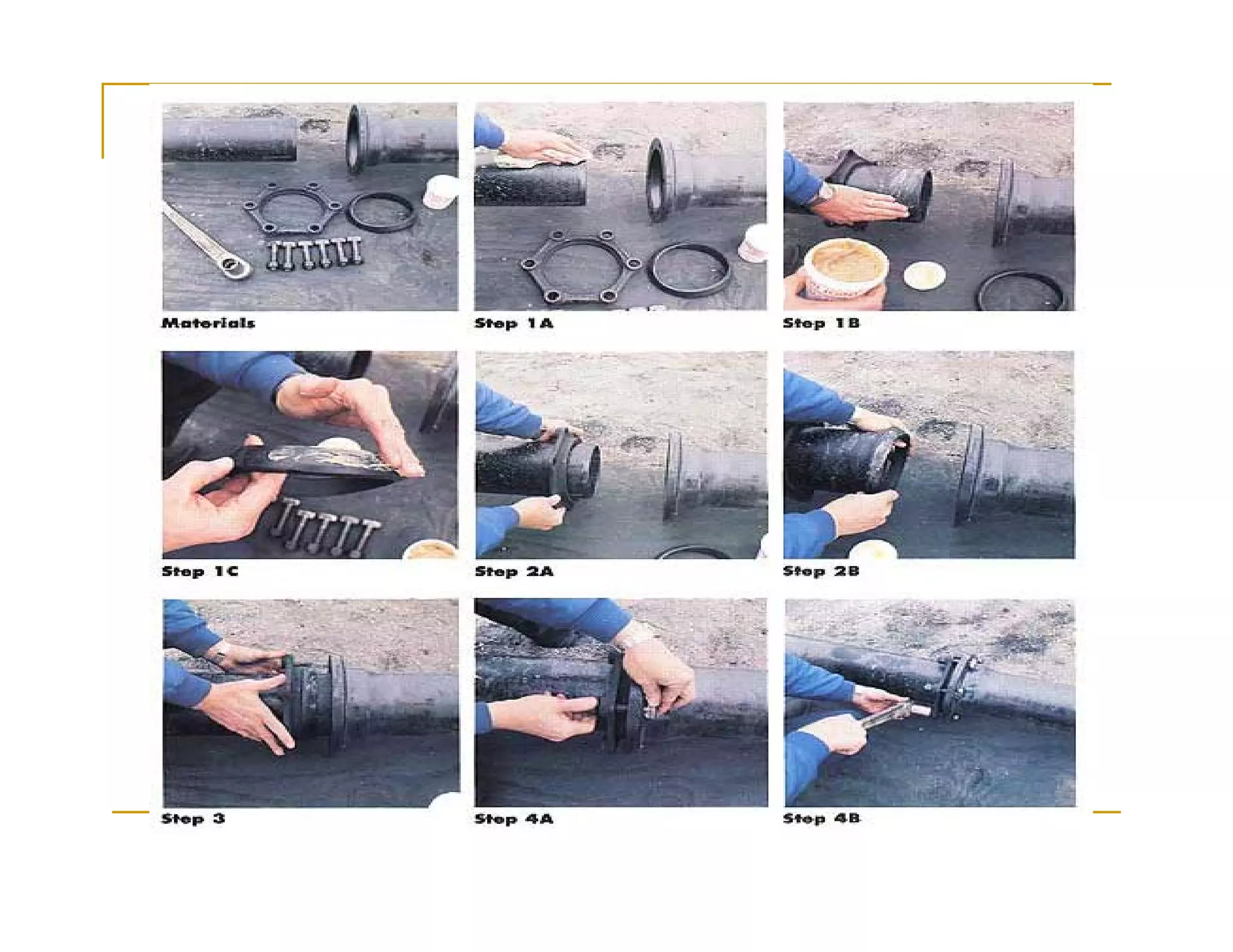 Materials

Step 1A

Step 1B

Step 1C

Step 2A

Step 2B

Step 3

Step 4A

Step 4B