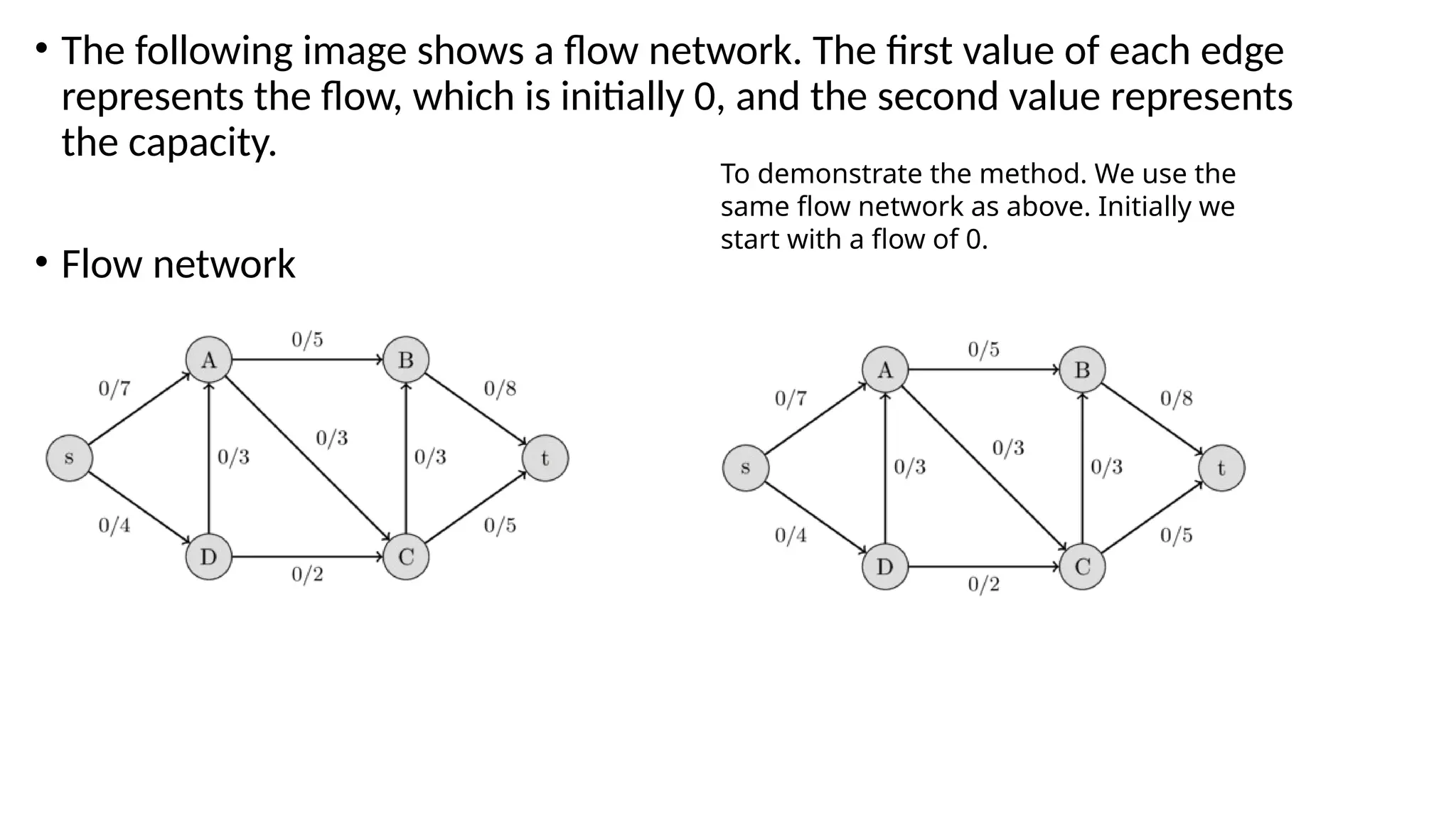 • The following image shows a flow network. The first value of each edge represents the flow, which is initially 0, and the second value represents the capacity.

To demonstrate the method. We use the same flow network as above. Initially we start with a flow of 0.

• Flow network

0/5
A
B
0/7
0/8
0/3
s
0/3
0/3
t
0/4
0/5
D
C
0/2

0/5
A
B
0/7
0/8
0/3
s
0/3
0/3
t
0/4
0/5
D
C
0/2