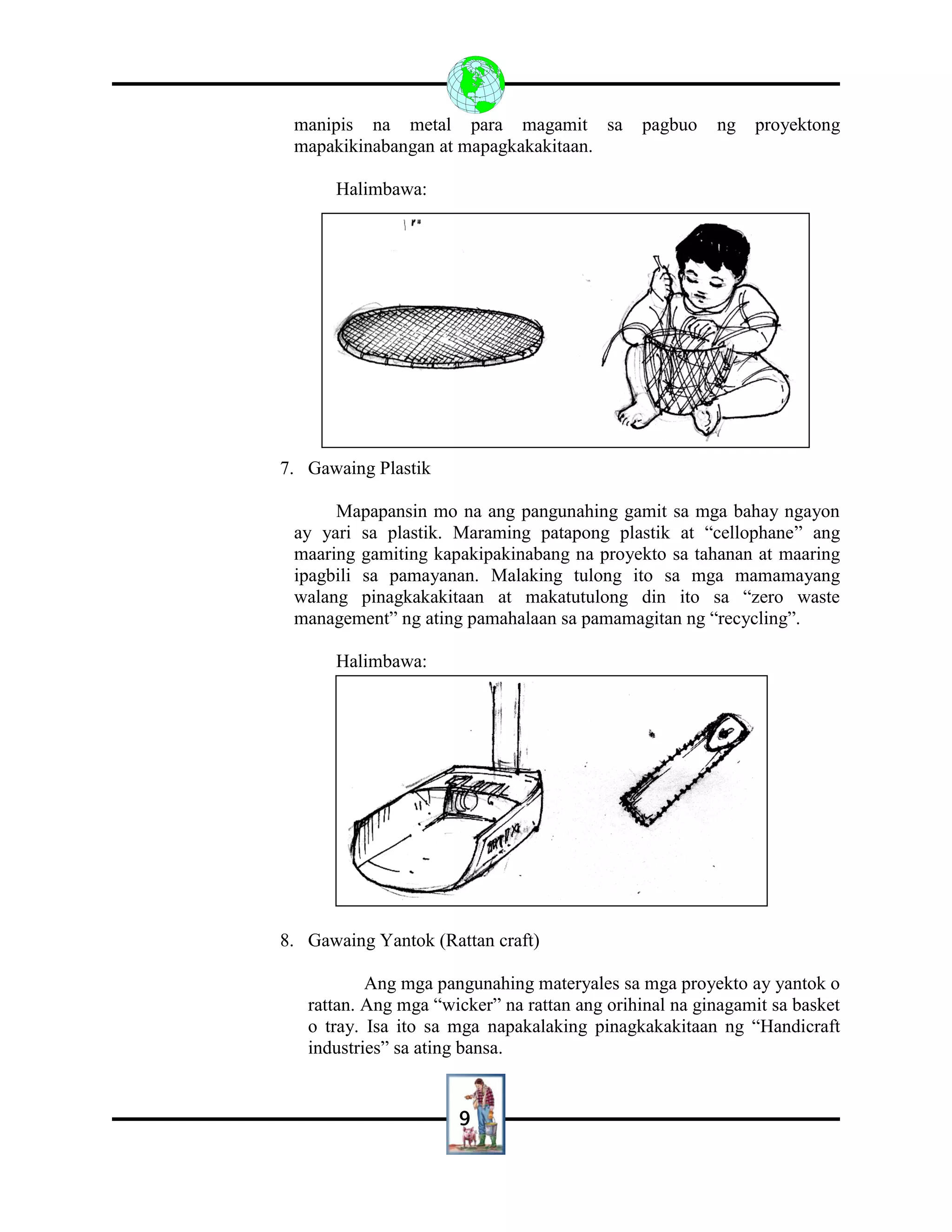 manipis na metal para magamit sa pagbuo ng proyektong mapakikinabangan at mapagkakakitaan.

Halimbawa:

7. Gawaing Plastik

Mapapansin mo na ang pangunahing gamit sa mga bahay ngayon ay yari sa plastik. Maraming patapong plastik at “cellophane” ang maaring gamiting kapakipakinabang na proyekto sa tahanan at maaring ipagbili sa pamayanan. Malaking tulong ito sa mga mamamayang walang pinagkakakitaan at makatutulong din ito sa “zero waste management” ng ating pamahalaan sa pamamagitan ng “recycling”.

Halimbawa:

8. Gawaing Yantok (Rattan craft)

Ang mga pangunahing materyales sa mga proyekto ay yantok o rattan. Ang mga “wicker” na rattan ang orihinal na ginagamit sa basket o tray. Isa ito sa mga napakalaking pinagkakakitaan ng “Handicraft industries” sa ating bansa.

9