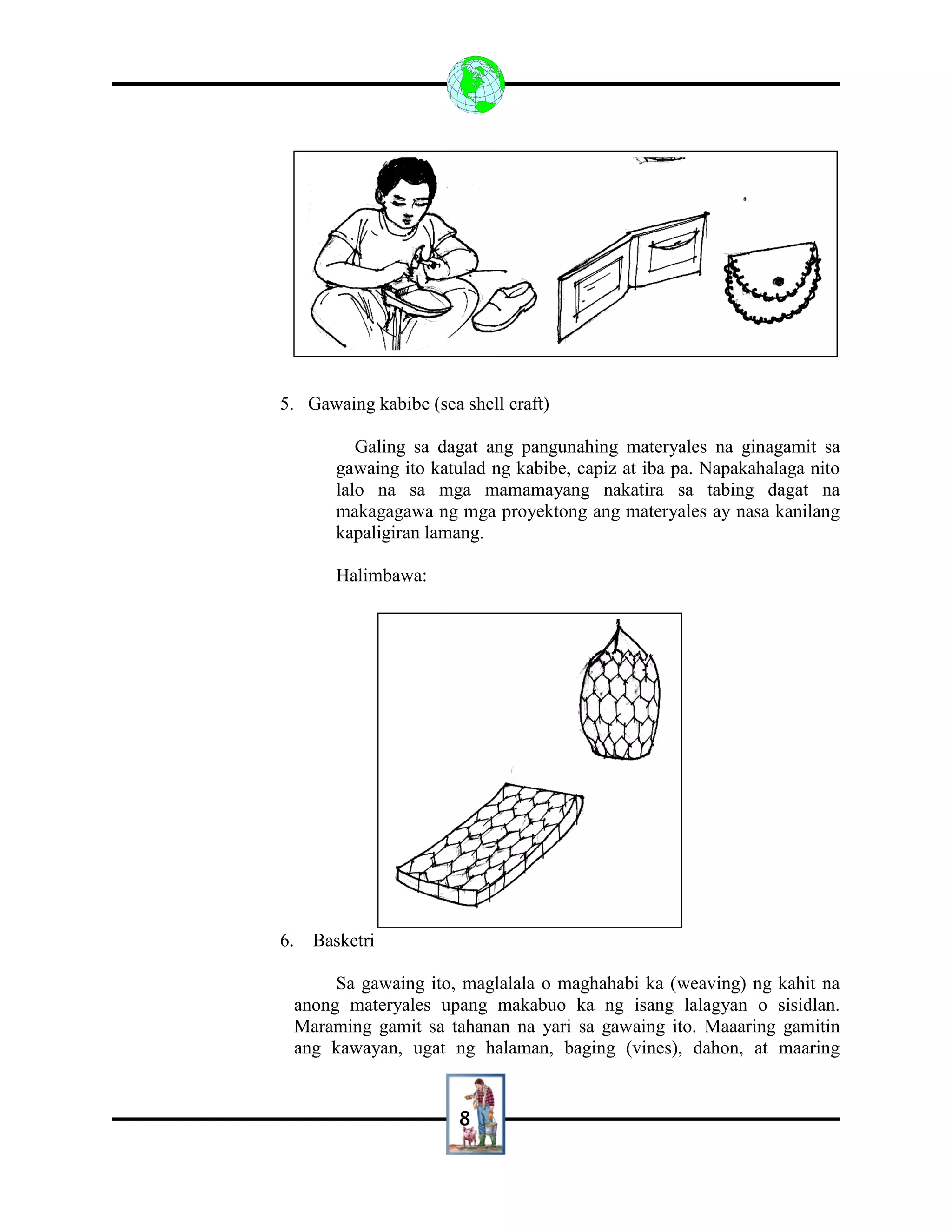 5. Gawaing kabibe (sea shell craft)

Galing sa dagat ang pangunahing materyales na ginagamit sa gawaing ito katulad ng kabibe, capiz at iba pa. Napakahalaga nito lalo na sa mga mamamayang nakatira sa tabing dagat na makagagawa ng mga proyektong ang materyales ay nasa kanilang kapaligiran lamang.

Halimbawa:

6. Basketri

Sa gawaing ito, maglalala o maghahabi ka (weaving) ng kahit na anong materyales upang makabuo ka ng isang lalagyan o sisidlan. Maraming gamit sa tahanan na yari sa gawaing ito. Maaaring gamitin ang kawayan, ugat ng halaman, baging (vines), dahon, at maaring

8