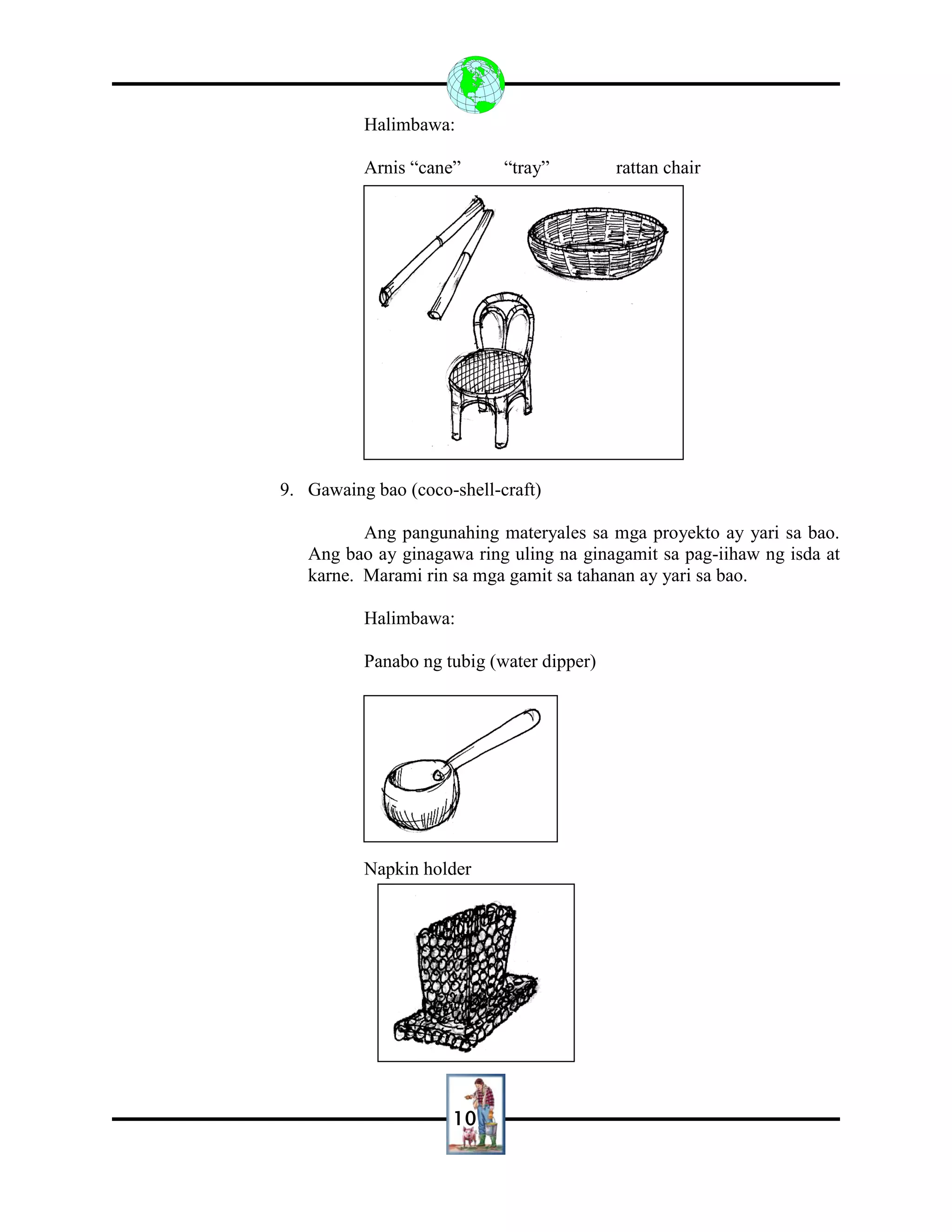 Halimbawa:

Arnis “cane” “tray” rattan chair

9. Gawaing bao (coco-shell-craft)

Ang pangunahing materyales sa mga proyekto ay yari sa bao. Ang bao ay ginagawa ring uling na ginagamit sa pag-iihaw ng isda at karne. Marami rin sa mga gamit sa tahanan ay yari sa bao.

Halimbawa:

Panabo ng tubig (water dipper)

Napkin holder

10