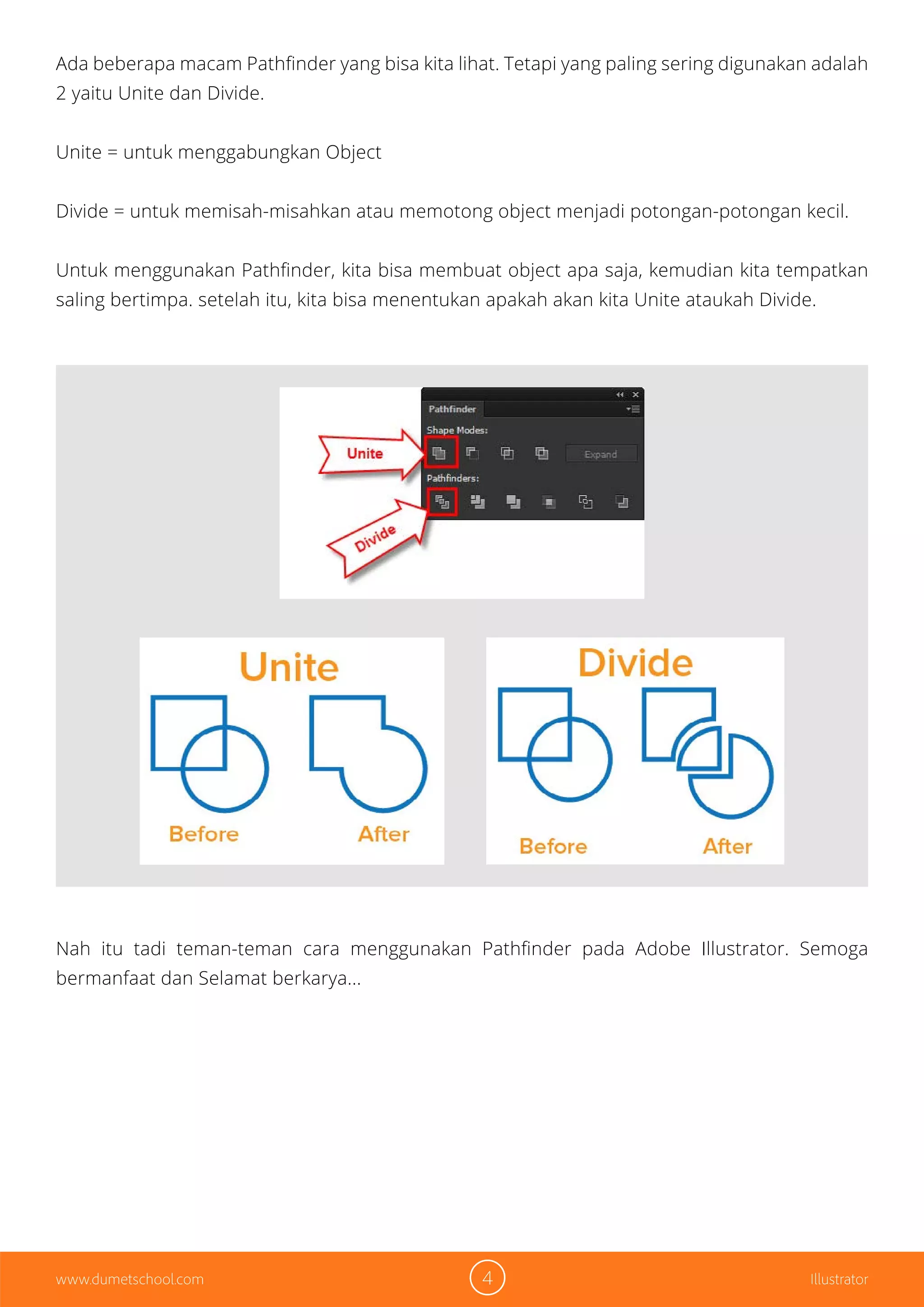 Ada beberapa macam Pathfinder yang bisa kita lihat. Tetapi yang paling sering digunakan adalah 2 yaitu Unite dan Divide.

Unite = untuk menggabungkan Object

Divide = untuk memisah-misahkan atau memotong object menjadi potongan-potongan kecil.

Untuk menggunakan Pathfinder, kita bisa membuat object apa saja, kemudian kita tempatkan saling bertimpa. setelah itu, kita bisa menentukan apakah akan kita Unite ataukah Divide.

Pathfinder
Shape Modes:
Expand
Pathfinders:
Unite
Divide

Unite
Before
After

Divide
Before
After

Nah itu tadi teman-teman cara menggunakan Pathfinder pada Adobe Illustrator. Semoga bermanfaat dan Selamat berkarya...

www.dumetschool.com
4
Illustrator