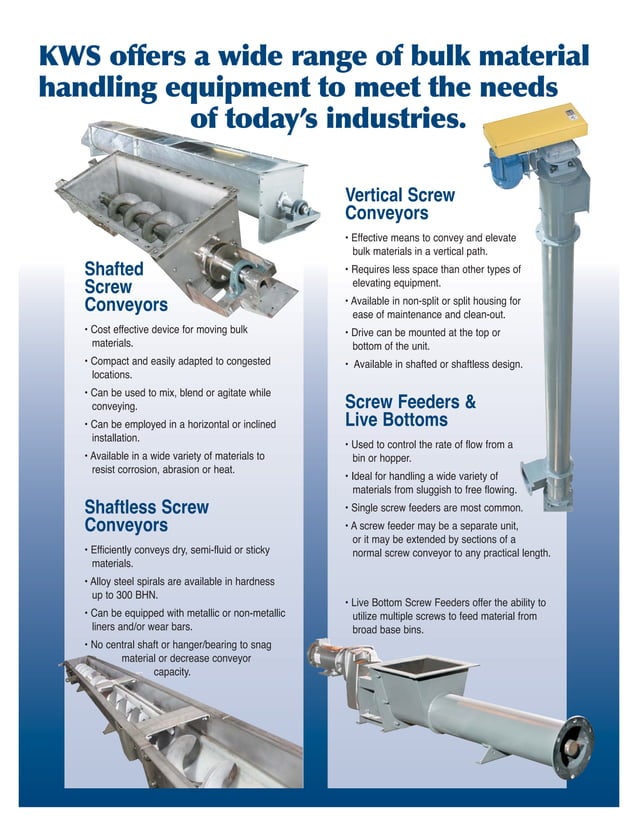 KWS offers a wide range of bulk material handling equipment to meet the needs of today's industries.

Shafted Screw Conveyors

• Cost effective device for moving bulk materials.
• Compact and easily adapted to congested locations.
• Can be used to mix, blend or agitate while conveying.
• Can be employed in a horizontal or inclined installation.
• Available in a wide variety of materials to resist corrosion, abrasion or heat.

Shaftless Screw Conveyors

• Efficiently conveys dry, semi-fluid or sticky materials.
• Alloy steel spirals are available in hardness up to 300 BHN.
• Can be equipped with metallic or non-metallic liners and/or wear bars.
• No central shaft or hanger/bearing to snag material or decrease conveyor capacity.

Vertical Screw Conveyors

• Effective means to convey and elevate bulk materials in a vertical path.
• Requires less space than other types of elevating equipment.
• Available in non-split or split housing for ease of maintenance and clean-out.
• Drive can be mounted at the top or bottom of the unit.
• Available in shafted or shaftless design.

Screw Feeders & Live Bottoms

• Used to control the rate of flow from a bin or hopper.
• Ideal for handling a wide variety of materials from sluggish to free flowing.
• Single screw feeders are most common.
• A screw feeder may be a separate unit, or it may be extended by sections of a normal screw conveyor to any practical length.

• Live Bottom Screw Feeders offer the ability to utilize multiple screws to feed material from broad base bins.