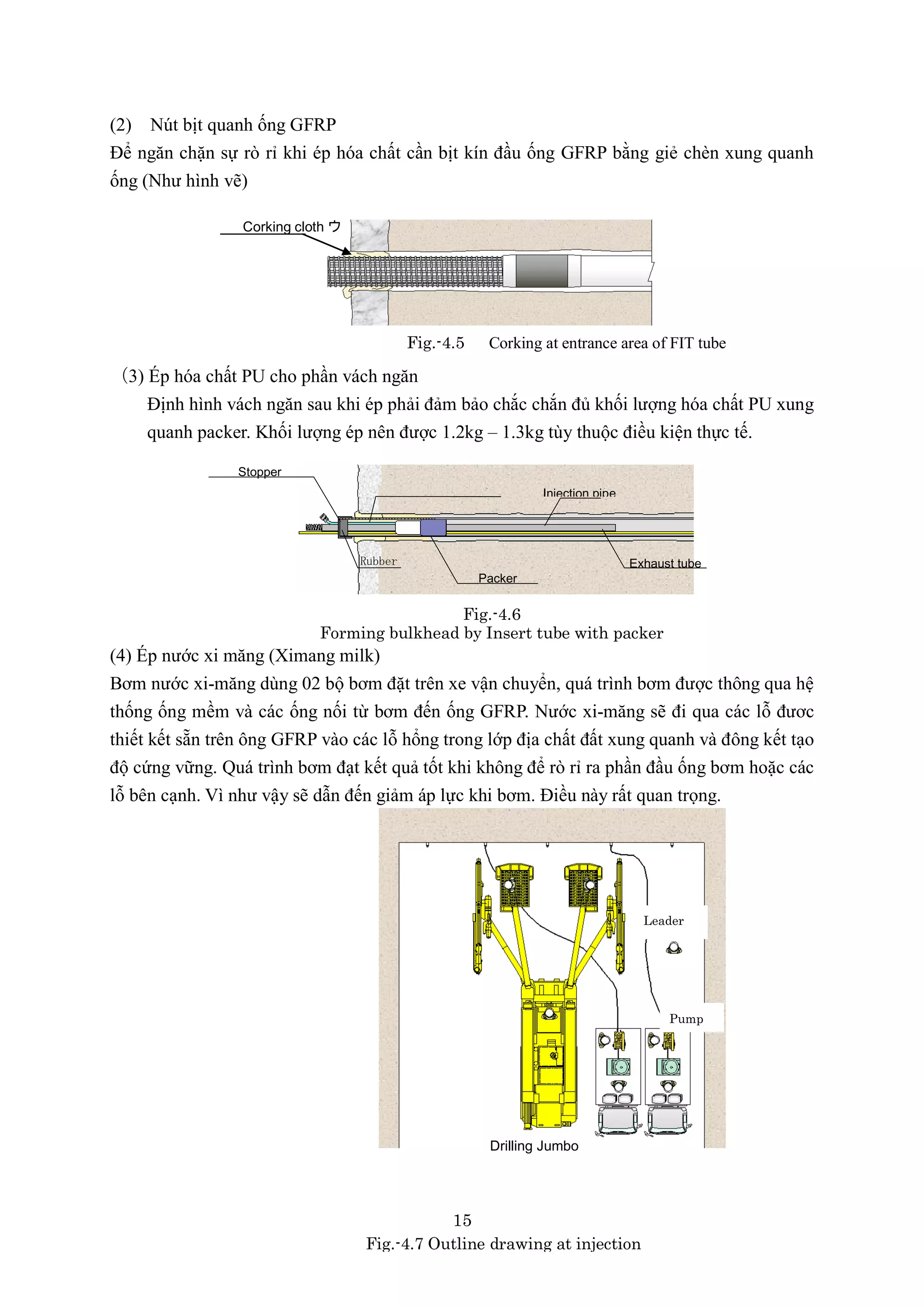 (2) Nút bịt quanh ống GFRP

Để ngăn chặn sự rò rỉ khi ép hóa chất cần bịt kín đầu ống GFRP bằng giẻ chèn xung quanh ống (Như hình vẽ)

Corking cloth ウ

Fig.-4.5 Corking at entrance area of FIT tube

(3) Ép hóa chất PU cho phần vách ngăn

Định hình vách ngăn sau khi ép phải đảm bảo chắc chắn đủ khối lượng hóa chất PU xung quanh packer. Khối lượng ép nên được 1.2kg – 1.3kg tùy thuộc điều kiện thực tế.

Stopper

Injection pipe

Rubber

Packer

Exhaust tube

Fig.-4.6
Forming bulkhead by Insert tube with packer

(4) Ép nước xi măng (Ximang milk)

Bơm nước xi-măng dùng 02 bộ bơm đặt trên xe vận chuyển, quá trình bơm được thông qua hệ thống ống mềm và các ống nối từ bơm đến ống GFRP. Nước xi-măng sẽ đi qua các lỗ đươc thiết kết sẵn trên ông GFRP vào các lỗ hổng trong lớp địa chất đất xung quanh và đông kết tạo độ cứng vững. Quá trình bơm đạt kết quả tốt khi không để rò rỉ ra phần đầu ống bơm hoặc các lỗ bên cạnh. Vì như vậy sẽ dẫn đến giảm áp lực khi bơm. Điều này rất quan trọng.

Leader

Pump

Drilling Jumbo

15

Fig.-4.7 Outline drawing at injection