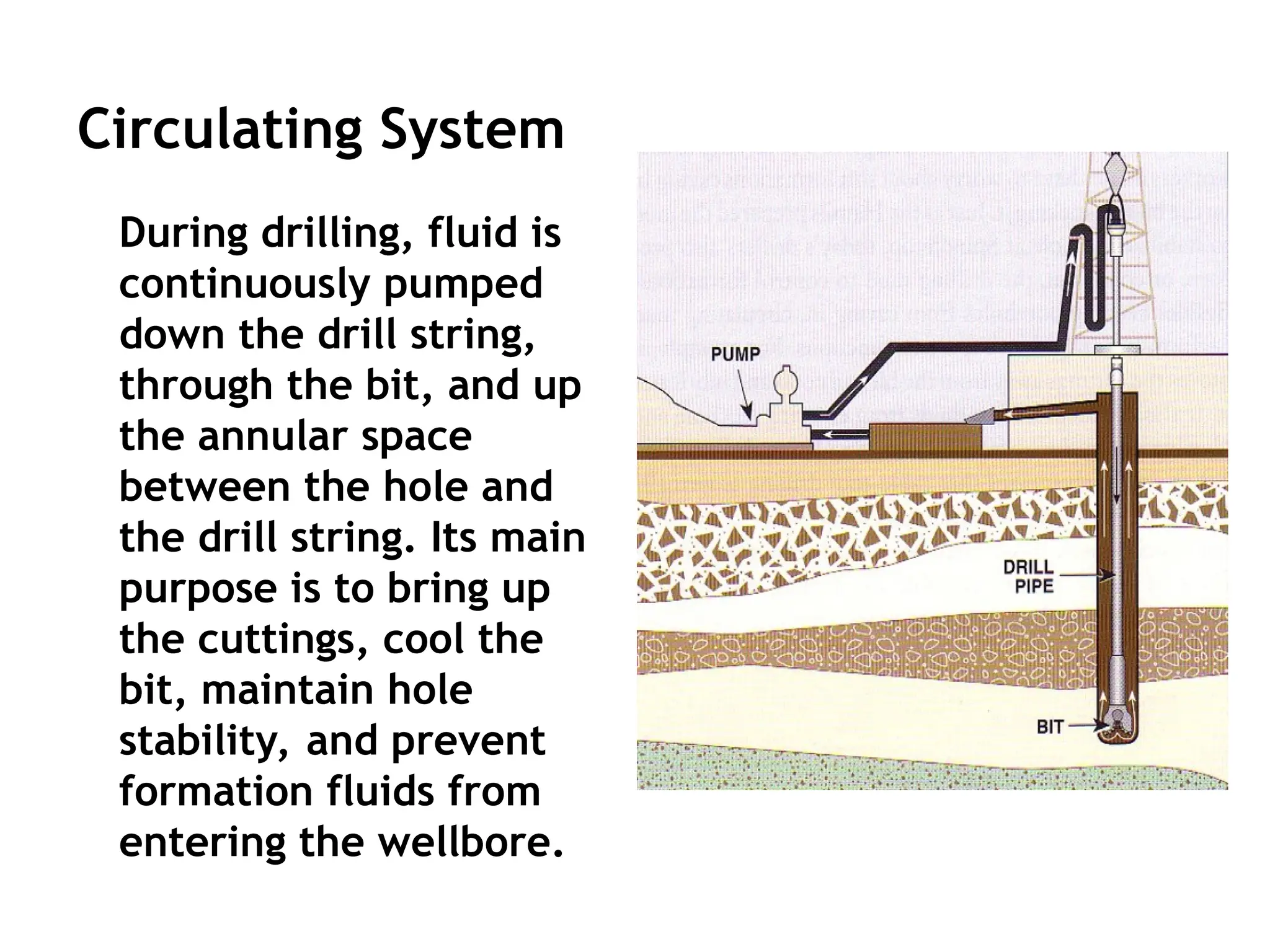 Circulating System

During drilling, fluid is continuously pumped down the drill string, through the bit, and up the annular space between the hole and the drill string. Its main purpose is to bring up the cuttings, cool the bit, maintain hole stability, and prevent formation fluids from entering the wellbore.

PUMP

DRILL PIPE

BIT