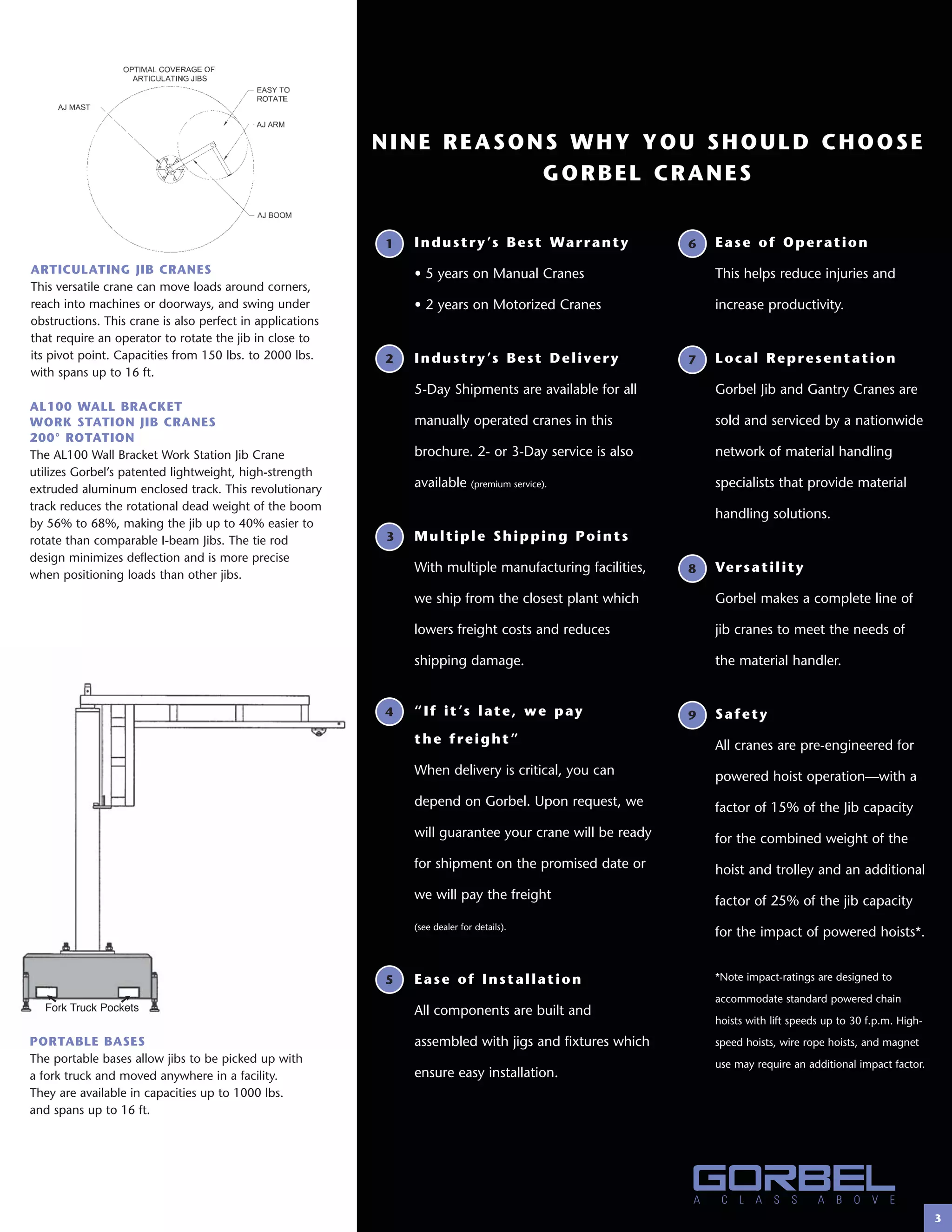 OPTIMAL COVERAGE OF ARTICULATING JIBS

AJ MAST

EASY TO ROTATE

AJ ARM

AJ BOOM

ARTICULATING JIB CRANES
This versatile crane can move loads around corners, reach into machines or doorways, and swing under obstructions. This crane is also perfect in applications that require an operator to rotate the jib in close to its pivot point. Capacities from 150 lbs. to 2000 lbs. with spans up to 16 ft.

AL100 WALL BRACKET
WORK STATION JIB CRANES
200° ROTATION
The AL100 Wall Bracket Work Station Jib Crane utilizes Gorbel's patented lightweight, high-strength extruded aluminum enclosed track. This revolutionary track reduces the rotational dead weight of the boom by 56% to 68%, making the jib up to 40% easier to rotate than comparable I-beam Jibs. The tie rod design minimizes deflection and is more precise when positioning loads than other jibs.

Fork Truck Pockets

PORTABLE BASES
The portable bases allow jibs to be picked up with a fork truck and moved anywhere in a facility. They are available in capacities up to 1000 lbs. and spans up to 16 ft.

NINE REASONS WHY YOU SHOULD CHOOSE GORBEL CRANES

1 Industry's Best Warranty
• 5 years on Manual Cranes
• 2 years on Motorized Cranes

2 Industry's Best Delivery
5-Day Shipments are available for all manually operated cranes in this brochure. 2- or 3-Day service is also available (premium service).

3 Multiple Shipping Points
With multiple manufacturing facilities, we ship from the closest plant which lowers freight costs and reduces shipping damage.

4 "If it's late, we pay the freight"
When delivery is critical, you can depend on Gorbel. Upon request, we will guarantee your crane will be ready for shipment on the promised date or we will pay the freight
(see dealer for details).

5 Ease of Installation
All components are built and assembled with jigs and fixtures which ensure easy installation.

6 Ease of Operation
This helps reduce injuries and increase productivity.

7 Local Representation
Gorbel Jib and Gantry Cranes are sold and serviced by a nationwide network of material handling specialists that provide material handling solutions.

8 Versatility
Gorbel makes a complete line of jib cranes to meet the needs of the material handler.

9 Safety
All cranes are pre-engineered for powered hoist operation—with a factor of 15% of the Jib capacity for the combined weight of the hoist and trolley and an additional factor of 25% of the jib capacity for the impact of powered hoists*.

*Note impact-ratings are designed to accommodate standard powered chain hoists with lift speeds up to 30 f.p.m. High-speed hoists, wire rope hoists, and magnet use may require an additional impact factor.

GORBEL
A CLASS ABOVE

3