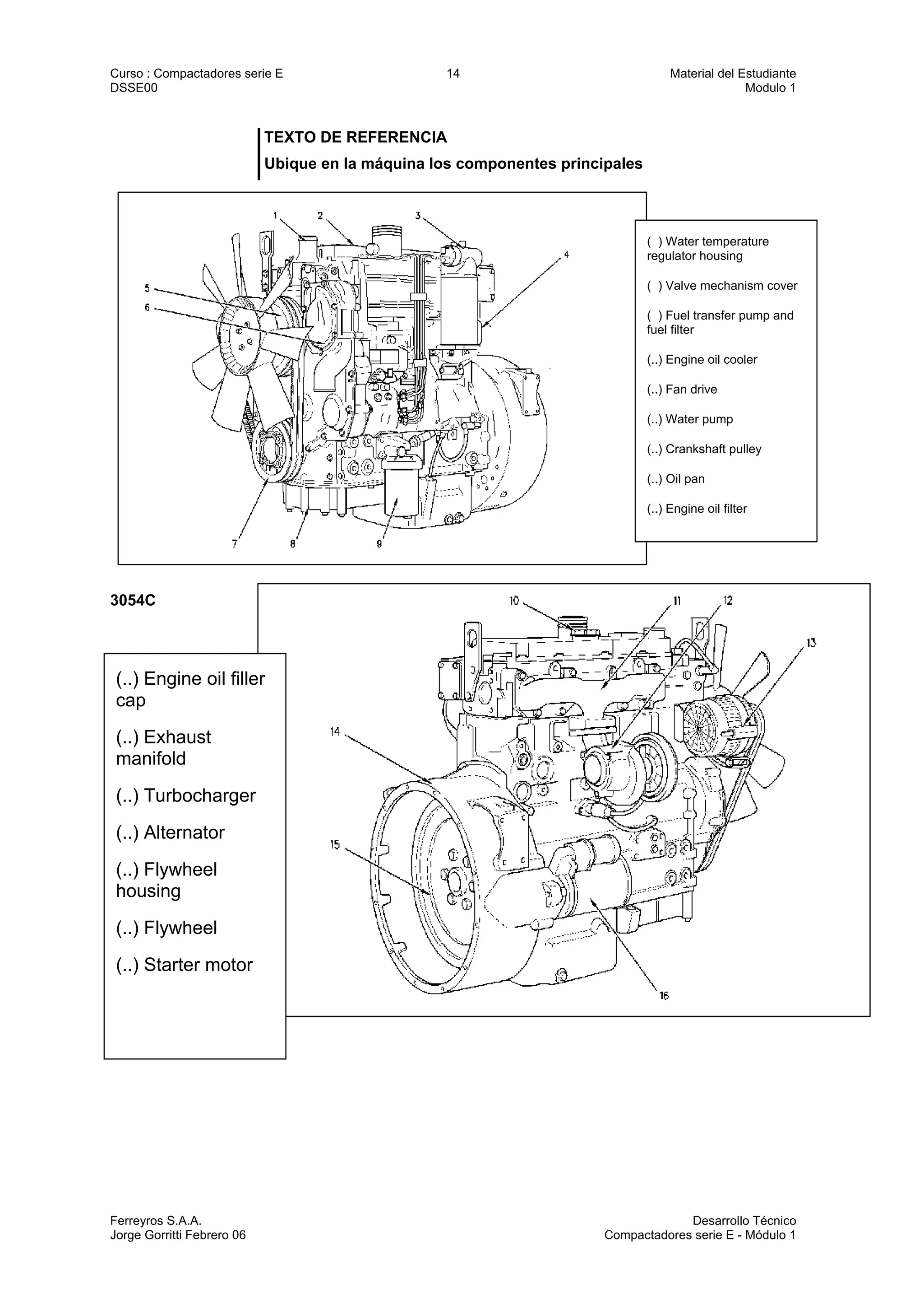 Curso : Compactadores serie E
DSSE00

14

Material del Estudiante
Modulo 1

TEXTO DE REFERENCIA

Ubique en la máquina los componentes principales

1 2 3 4 5 6 7 8 9

( ) Water temperature regulator housing

( ) Valve mechanism cover

( ) Fuel transfer pump and fuel filter

(..) Engine oil cooler

(..) Fan drive

(..) Water pump

(..) Crankshaft pulley

(..) Oil pan

(..) Engine oil filter

3054C

10 11 12 13 14 15 16

(..) Engine oil filler cap

(..) Exhaust manifold

(..) Turbocharger

(..) Alternator

(..) Flywheel housing

(..) Flywheel

(..) Starter motor

Ferreyros S.A.A.
Jorge Gorritti Febrero 06

Desarrollo Técnico
Compactadores serie E - Módulo 1