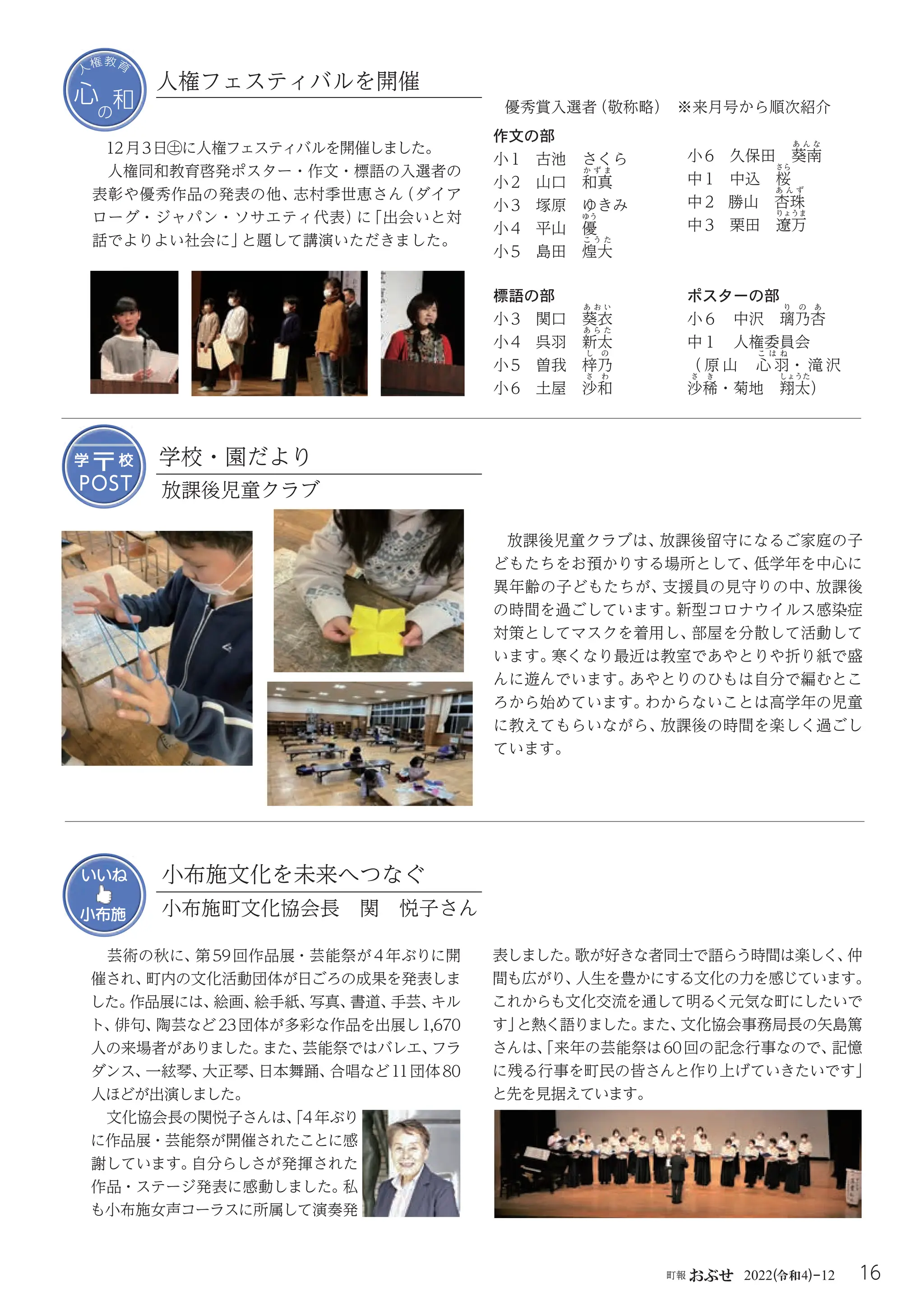 人権教育 心の和

人権フェスティバルを開催

12月3日㊏に人権フェスティバルを開催しました。

人権同和教育啓発ポスター・作文・標語の入選者の表彰や優秀作品の発表の他、志村季世恵さん（ダイアローグ・ジャパン・ソサエティ代表）に「出会いと対話でよりよい社会に」と題して講演いただきました。

優秀賞入選者（敬称略） ※来月号から順次紹介

作文の部
小1 古池 さくら
小2 山口 和真（かずま）
小3 塚原 ゆきみ
小4 平山 優（ゆう）
小5 島田 煌大（こうた）
小6 久保田 葵南（あんな）
中1 中込 桜（さら）
中2 勝山 杏珠（あんず）
中3 栗田 遼万（りょうま）

標語の部
小3 関口 葵衣（あおい）
小4 呉羽 新太（あらた）
小5 曽我 梓乃（しの）
小6 土屋 沙和（さわ）

ポスターの部
小6 中沢 璃乃杏（りのあ）
中1 人権委員会
（原山 心羽（こはね）・滝沢 沙稀（さき）・菊地 翔太（しょうた））

学校 POST

学校・園だより
放課後児童クラブ

放課後児童クラブは、放課後留守になるご家庭の子どもたちをお預かりする場所として、低学年を中心に異年齢の子どもたちが、支援員の見守りの中、放課後の時間を過ごしています。新型コロナウイルス感染症対策としてマスクを着用し、部屋を分散して活動しています。寒くなり最近は教室であやとりや折り紙で盛んに遊んでいます。あやとりのひもは自分で編むところから始めています。わからないことは高学年の児童に教えてもらいながら、放課後の時間を楽しく過ごしています。

いいね 小布施

小布施文化を未来へつなぐ
小布施町文化協会長 関 悦子さん

芸術の秋に、第59回作品展・芸能祭が4年ぶりに開催され、町内の文化活動団体が日ごろの成果を発表しました。作品展には、絵画、絵手紙、写真、書道、手芸、キルト、俳句、陶芸など23団体が多彩な作品を出展し1,670人の来場者がありました。また、芸能祭ではバレエ、フラダンス、一絃琴、大正琴、日本舞踊、合唱など11団体80人ほどが出演しました。

文化協会長の関悦子さんは、「4年ぶりに作品展・芸能祭が開催されたことに感謝しています。自分らしさが発揮された作品・ステージ発表に感動しました。私も小布施女声コーラスに所属して演奏発表しました。歌が好きな者同士で語らう時間は楽しく、仲間も広がり、人生を豊かにする文化の力を感じています。これからも文化交流を通して明るく元気な町にしたいです」と熱く語りました。また、文化協会事務局長の矢島篤さんは、「来年の芸能祭は60回の記念行事なので、記憶に残る行事を町民の皆さんと作り上げていきたいです」と先を見据えています。

町報 おぶせ 2022(令和4)−12 16