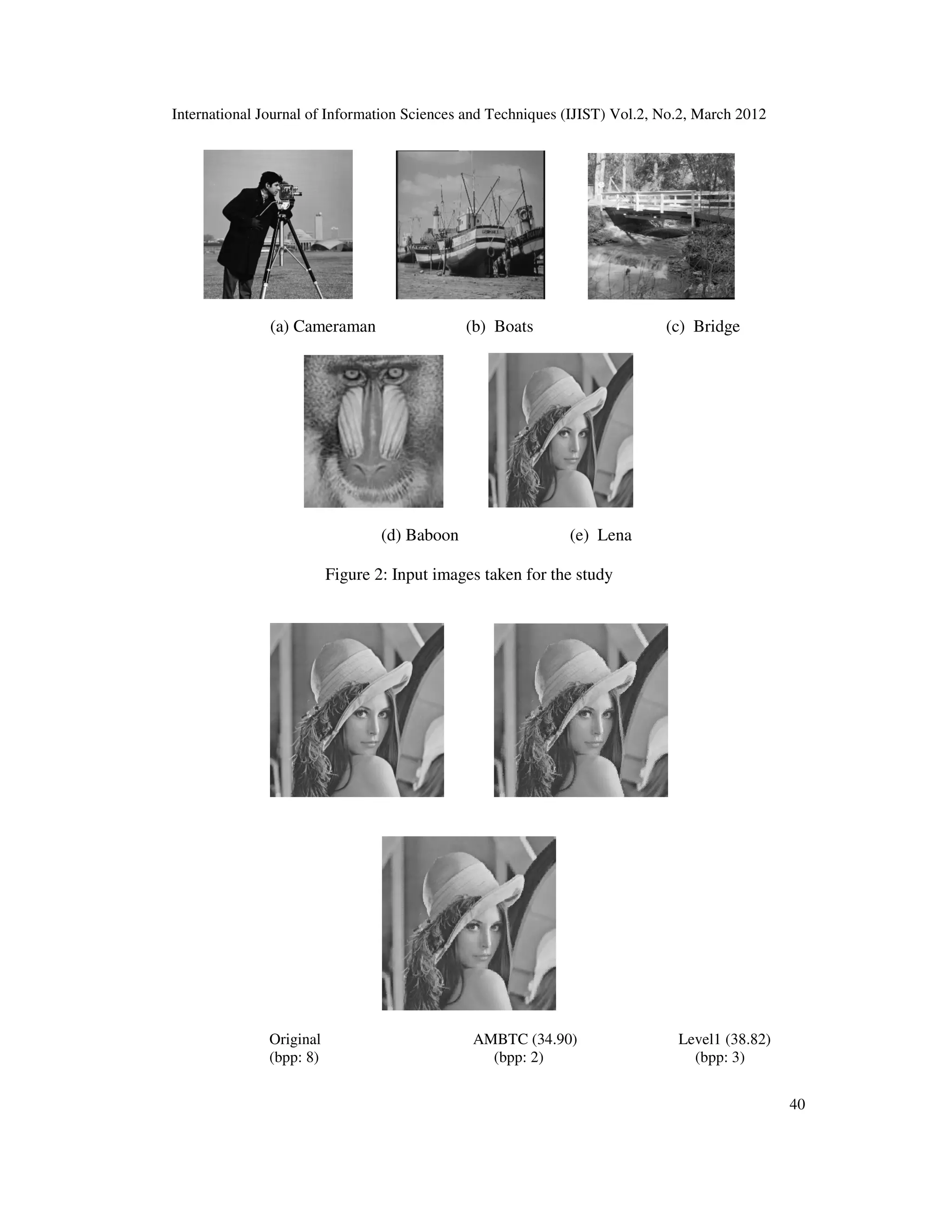 International Journal of Information Sciences and Techniques (IJIST) Vol.2, No.2, March 2012

(a) Cameraman (b) Boats (c) Bridge

(d) Baboon (e) Lena

Figure 2: Input images taken for the study

Original
(bpp: 8)

AMBTC (34.90)
(bpp: 2)

Level1 (38.82)
(bpp: 3)

40