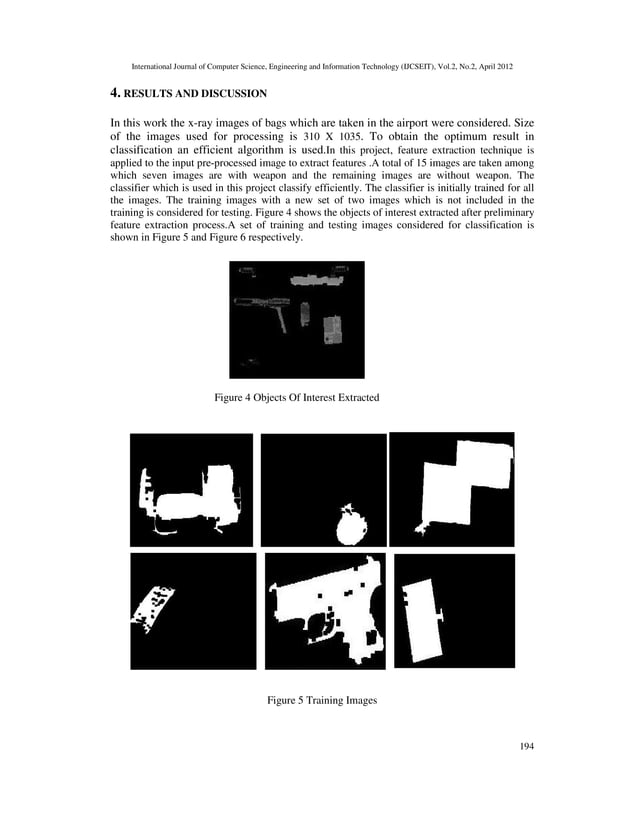 International Journal of Computer Science, Engineering and Information Technology (IJCSEIT), Vol.2, No.2, April 2012

4. RESULTS AND DISCUSSION

In this work the x-ray images of bags which are taken in the airport were considered. Size of the images used for processing is 310 X 1035. To obtain the optimum result in classification an efficient algorithm is used.In this project, feature extraction technique is applied to the input pre-processed image to extract features .A total of 15 images are taken among which seven images are with weapon and the remaining images are without weapon. The classifier which is used in this project classify efficiently. The classifier is initially trained for all the images. The training images with a new set of two images which is not included in the training is considered for testing. Figure 4 shows the objects of interest extracted after preliminary feature extraction process.A set of training and testing images considered for classification is shown in Figure 5 and Figure 6 respectively.

Figure 4 Objects Of Interest Extracted

Figure 5 Training Images

194