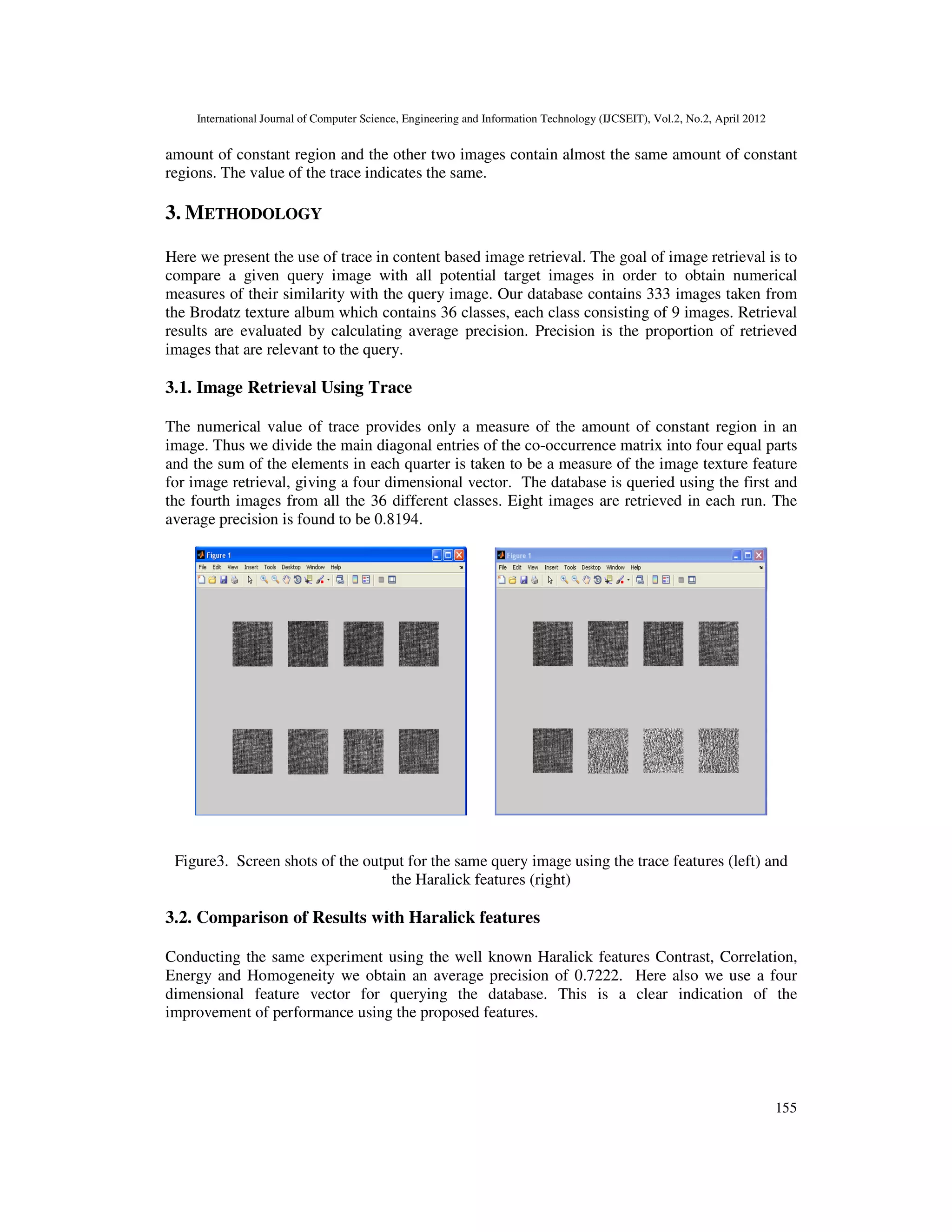 International Journal of Computer Science, Engineering and Information Technology (IJCSEIT), Vol.2, No.2, April 2012

amount of constant region and the other two images contain almost the same amount of constant regions. The value of the trace indicates the same.

3. METHODOLOGY

Here we present the use of trace in content based image retrieval. The goal of image retrieval is to compare a given query image with all potential target images in order to obtain numerical measures of their similarity with the query image. Our database contains 333 images taken from the Brodatz texture album which contains 36 classes, each class consisting of 9 images. Retrieval results are evaluated by calculating average precision. Precision is the proportion of retrieved images that are relevant to the query.

3.1. Image Retrieval Using Trace

The numerical value of trace provides only a measure of the amount of constant region in an image. Thus we divide the main diagonal entries of the co-occurrence matrix into four equal parts and the sum of the elements in each quarter is taken to be a measure of the image texture feature for image retrieval, giving a four dimensional vector. The database is queried using the first and the fourth images from all the 36 different classes. Eight images are retrieved in each run. The average precision is found to be 0.8194.

Figure 1
File Edit View Insert Tools Desktop Window Help

Figure 1
File Edit View Insert Tools Desktop Window Help

Figure3. Screen shots of the output for the same query image using the trace features (left) and the Haralick features (right)

3.2. Comparison of Results with Haralick features

Conducting the same experiment using the well known Haralick features Contrast, Correlation, Energy and Homogeneity we obtain an average precision of 0.7222. Here also we use a four dimensional feature vector for querying the database. This is a clear indication of the improvement of performance using the proposed features.

155