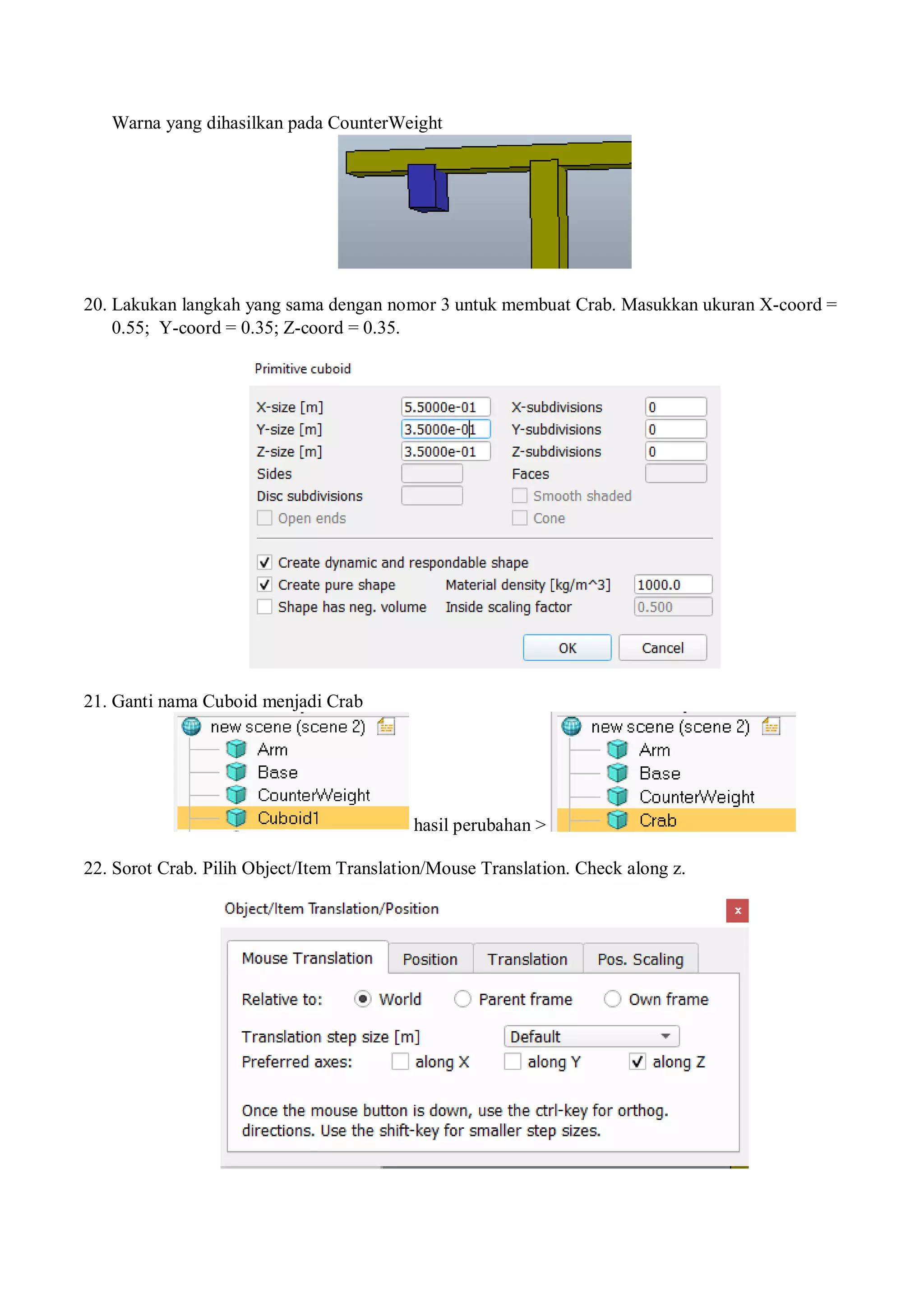 Warna yang dihasilkan pada CounterWeight

20. Lakukan langkah yang sama dengan nomor 3 untuk membuat Crab. Masukkan ukuran X-coord = 0.55; Y-coord = 0.35; Z-coord = 0.35.

Primitive cuboid

X-size [m] 5.5000e-01 X-subdivisions 0
Y-size [m] 3.5000e-01 Y-subdivisions 0
Z-size [m] 3.5000e-01 Z-subdivisions 0
Sides Faces
Disc subdivisions Smooth shaded
Open ends Cone

Create dynamic and respondable shape
Create pure shape Material density [kg/m^3] 1000.0
Shape has neg. volume Inside scaling factor 0.500

OK Cancel

21. Ganti nama Cuboid menjadi Crab

new scene (scene 2)
Arm
Base
CounterWeight
Cuboid1

hasil perubahan >

new scene (scene 2)
Arm
Base
CounterWeight
Crab

22. Sorot Crab. Pilih Object/Item Translation/Mouse Translation. Check along z.

Object/Item Translation/Position
x

Mouse Translation Position Translation Pos. Scaling

Relative to: World Parent frame Own frame

Translation step size [m] Default
Preferred axes: along X along Y along Z

Once the mouse button is down, use the ctrl-key for orthog. directions. Use the shift-key for smaller step sizes.