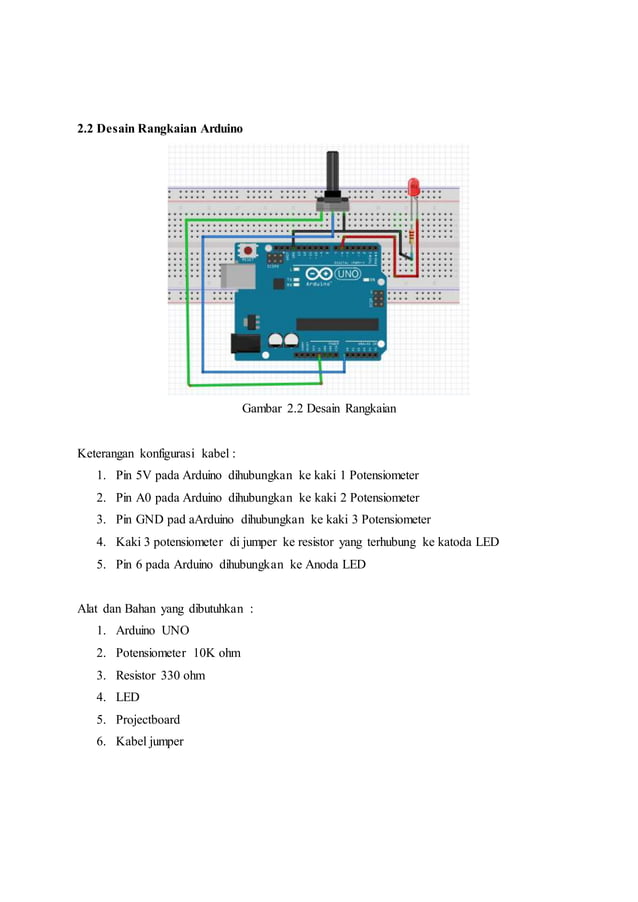 2.2 Desain Rangkaian Arduino

UNO
Arduino

Gambar 2.2 Desain Rangkaian

Keterangan konfigurasi kabel :
1. Pin 5V pada Arduino dihubungkan ke kaki 1 Potensiometer
2. Pin A0 pada Arduino dihubungkan ke kaki 2 Potensiometer
3. Pin GND pad aArduino dihubungkan ke kaki 3 Potensiometer
4. Kaki 3 potensiometer di jumper ke resistor yang terhubung ke katoda LED
5. Pin 6 pada Arduino dihubungkan ke Anoda LED

Alat dan Bahan yang dibutuhkan :
1. Arduino UNO
2. Potensiometer 10K ohm
3. Resistor 330 ohm
4. LED
5. Projectboard
6. Kabel jumper