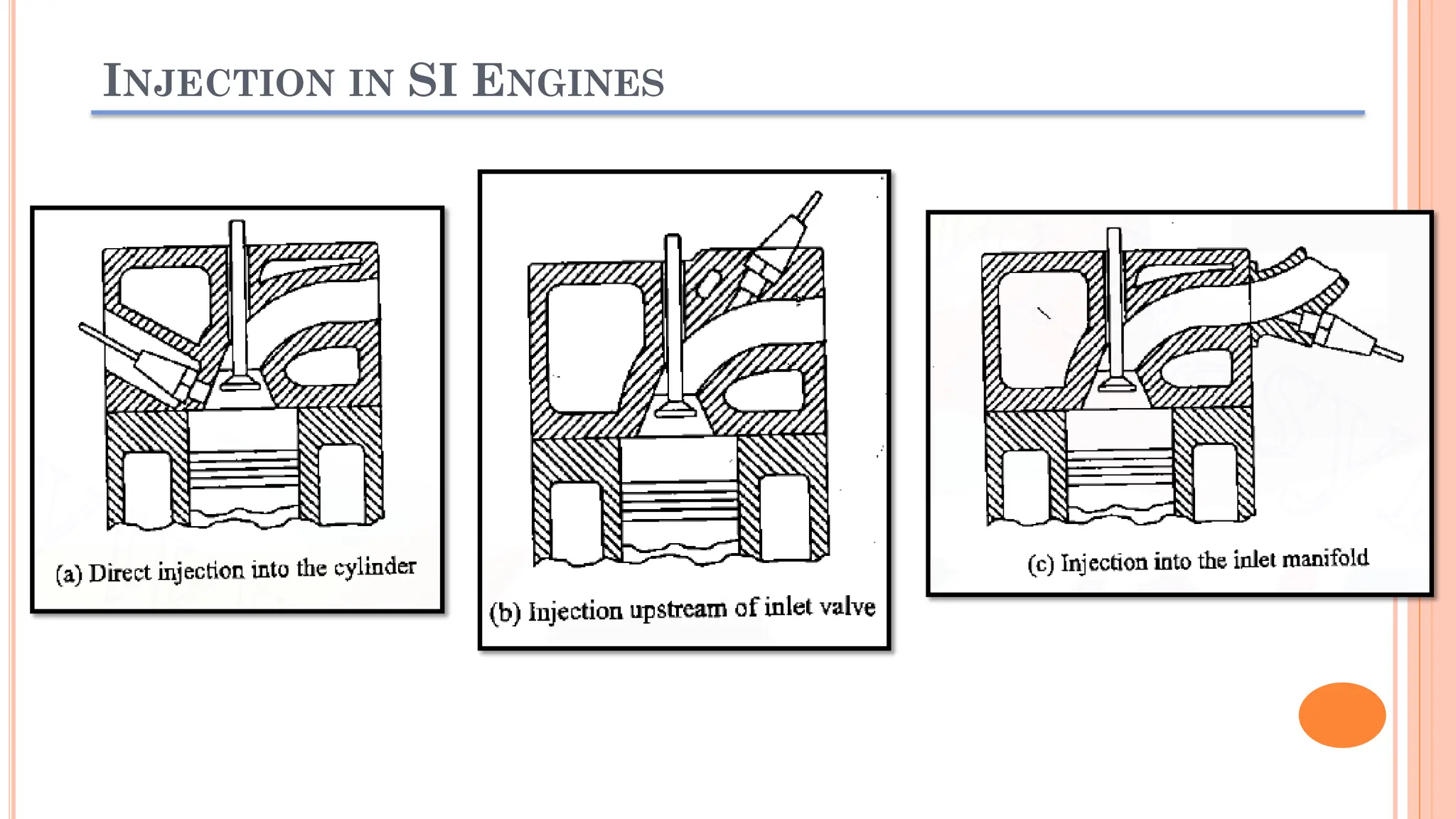 INJECTION IN SI ENGINES

(a) Direct injection into the cylinder

(b) Injection upstream of inlet valve

(c) Injection into the inlet manifold