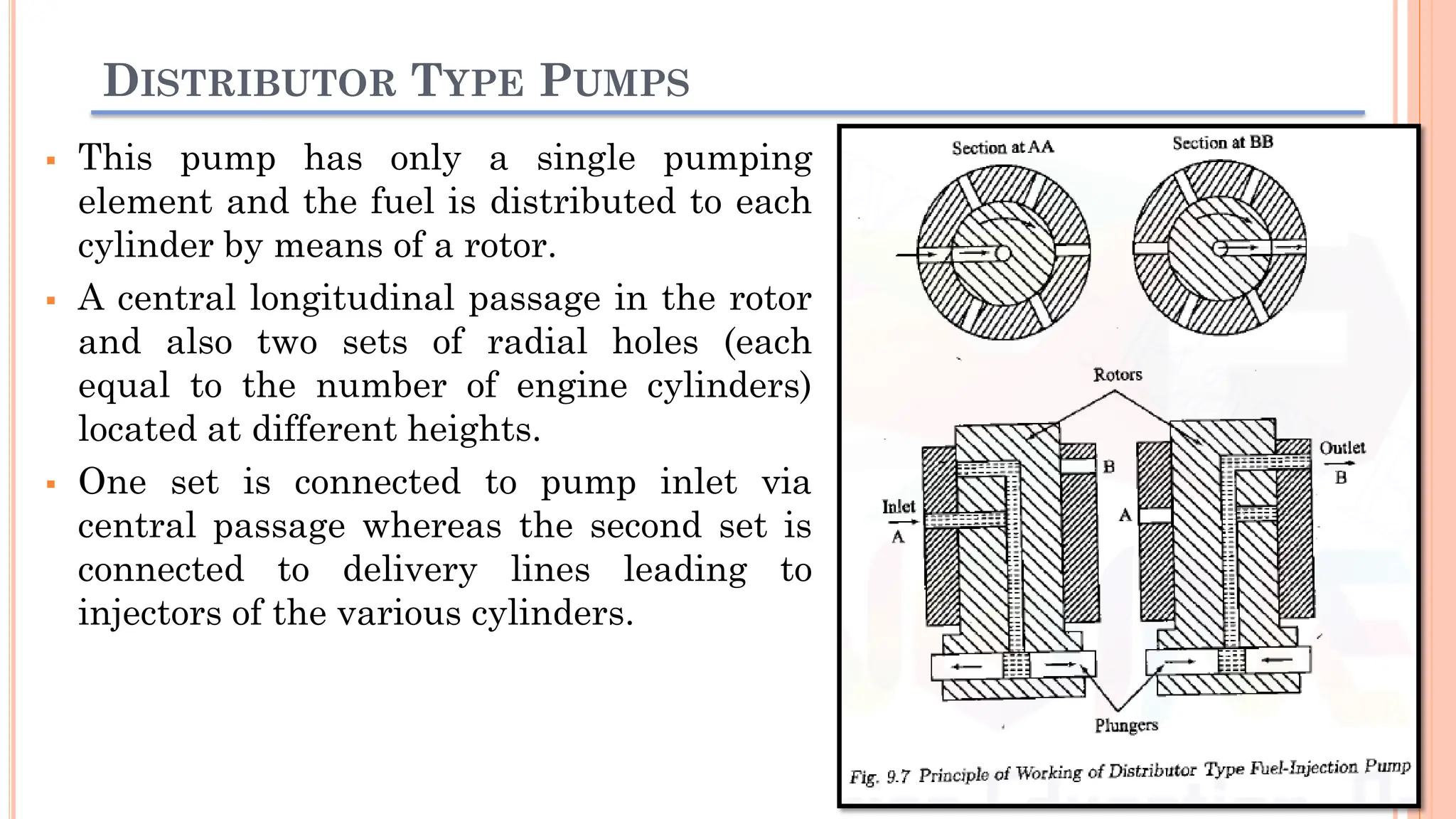 DISTRIBUTOR TYPE PUMPS

▪ This pump has only a single pumping element and the fuel is distributed to each cylinder by means of a rotor.

▪ A central longitudinal passage in the rotor and also two sets of radial holes (each equal to the number of engine cylinders) located at different heights.

▪ One set is connected to pump inlet via central passage whereas the second set is connected to delivery lines leading to injectors of the various cylinders.

Section at AA

Section at BB

Rotors

Inlet
A

B

A

Outlet
B

Plungers

Fig. 9.7 Principle of Working of Distributor Type Fuel-Injection Pump