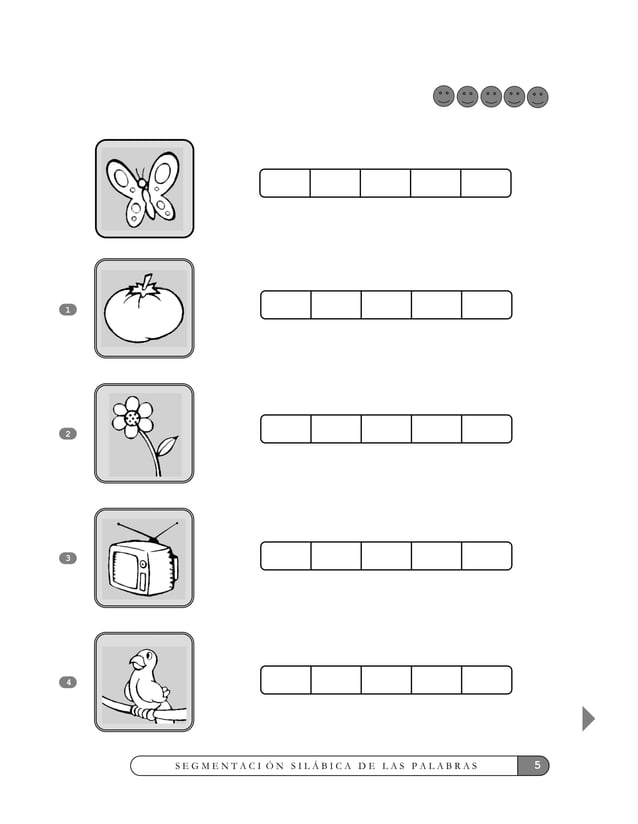 1

2

3

4

SEGMENTACIÓN SILÁBICA DE LAS PALABRAS 5