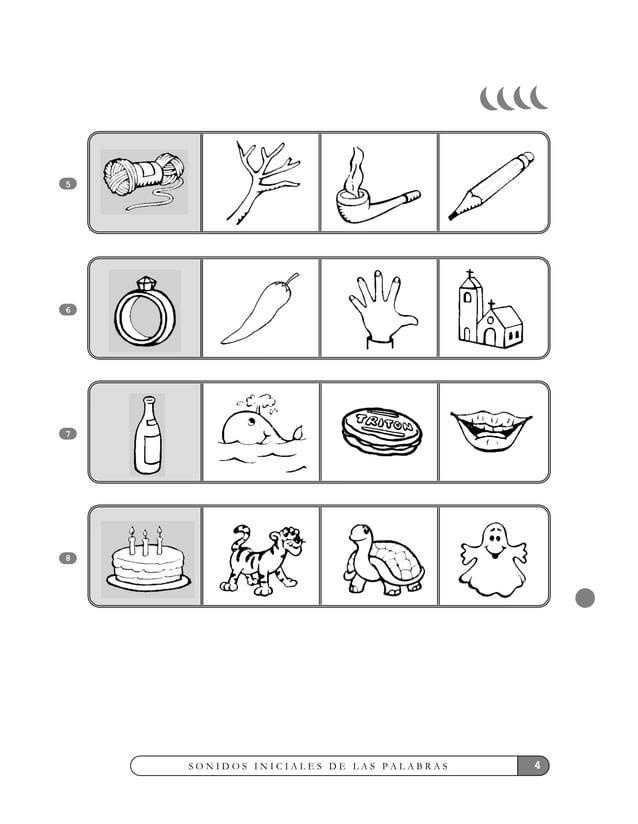 5

6

7

TRITON

8

SONIDOS INICIALES DE LAS PALABRAS

4