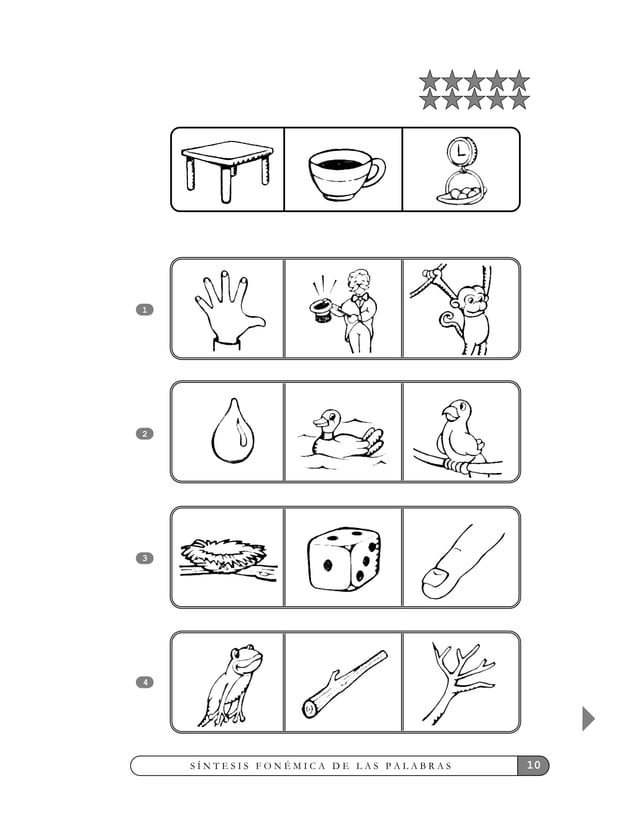 1

2

3

4

SÍNTESIS FONÉMICA DE LAS PALABRAS 10