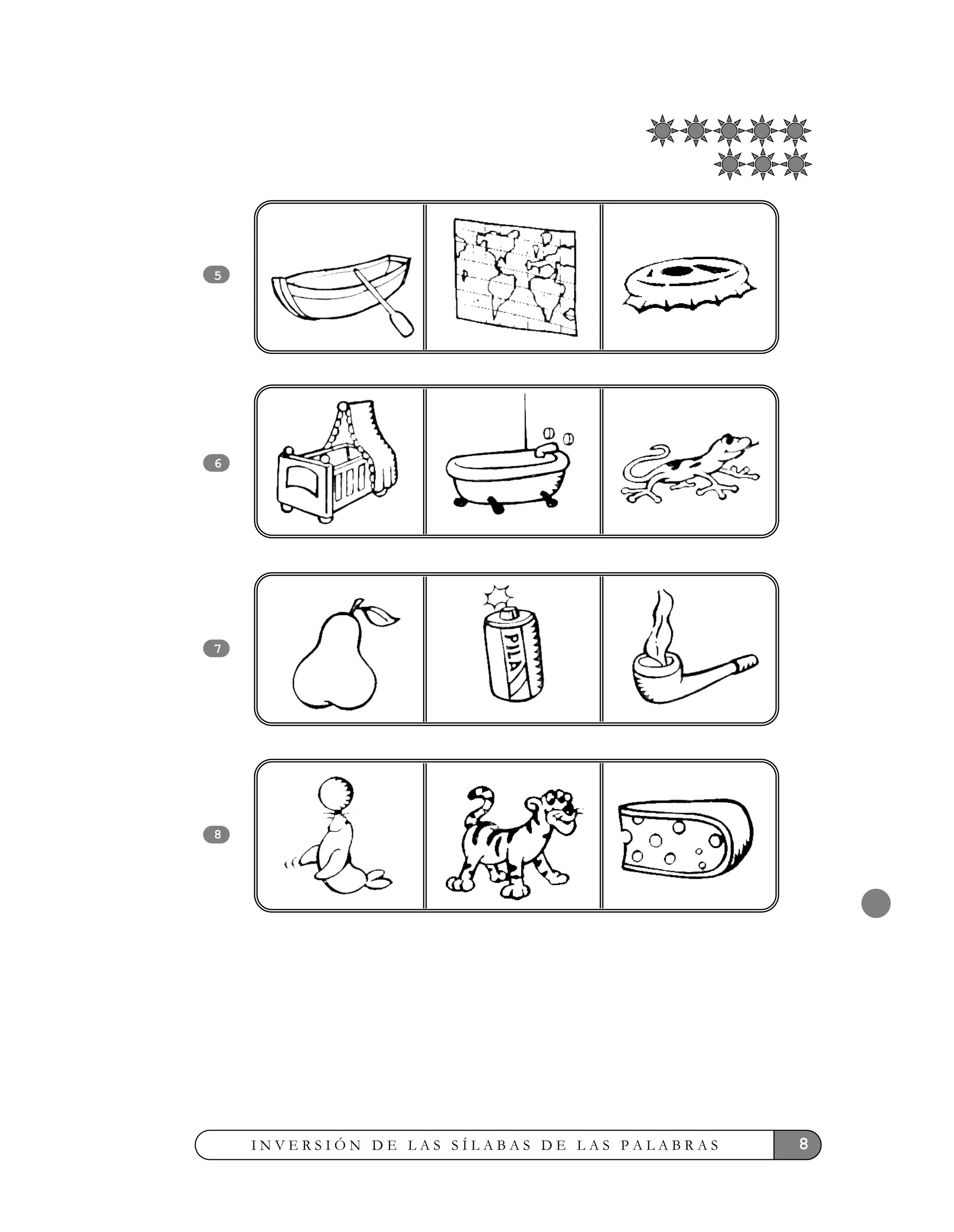 5

6

7

PILA

8

INVERSIÓN DE LAS SÍLABAS DE LAS PALABRAS 8