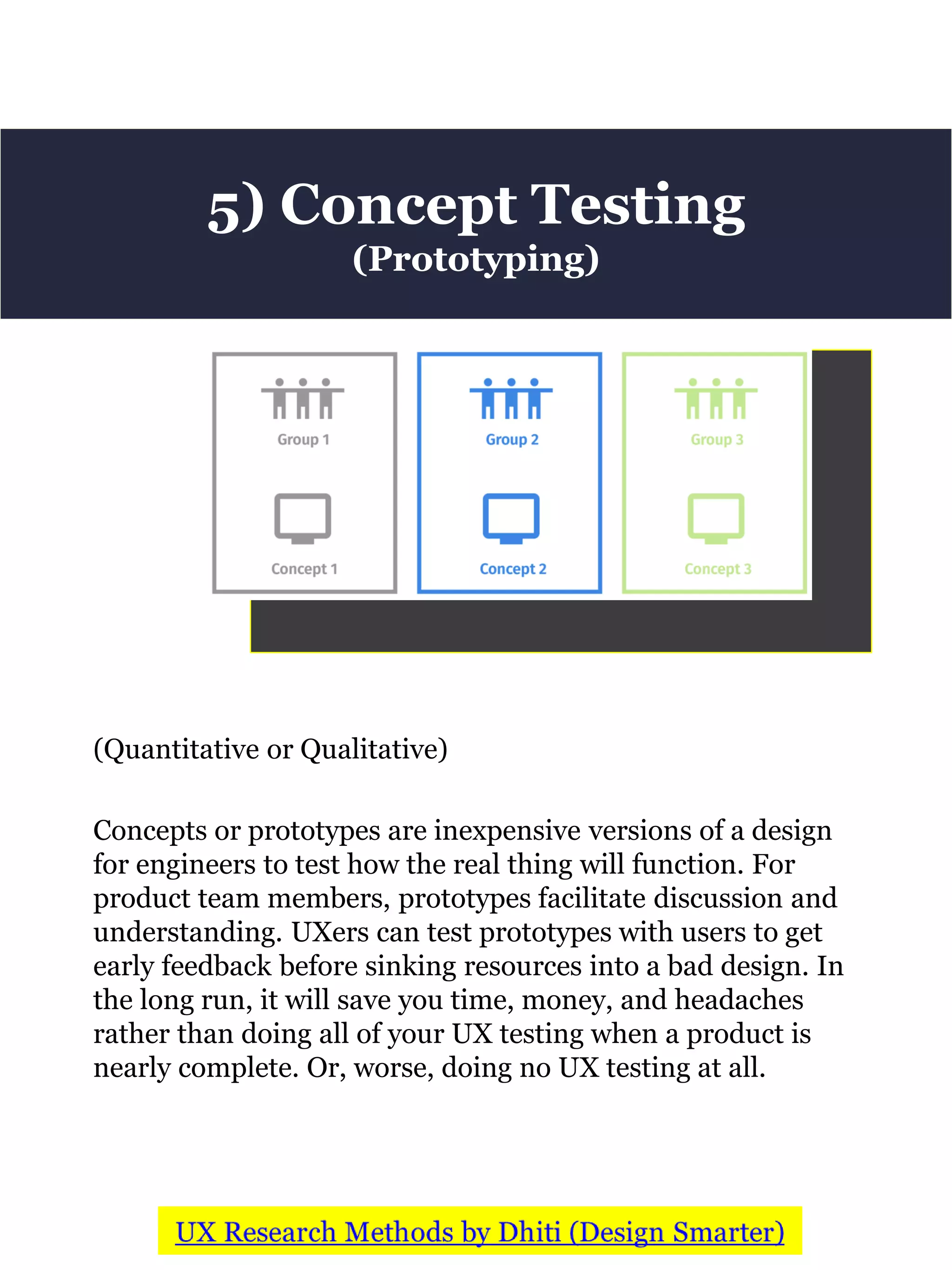 5) Concept Testing
(Prototyping)

Group 1
Concept 1

Group 2
Concept 2

Group 3
Concept 3

(Quantitative or Qualitative)

Concepts or prototypes are inexpensive versions of a design for engineers to test how the real thing will function. For product team members, prototypes facilitate discussion and understanding. UXers can test prototypes with users to get early feedback before sinking resources into a bad design. In the long run, it will save you time, money, and headaches rather than doing all of your UX testing when a product is nearly complete. Or, worse, doing no UX testing at all.

UX Research Methods by Dhiti (Design Smarter)