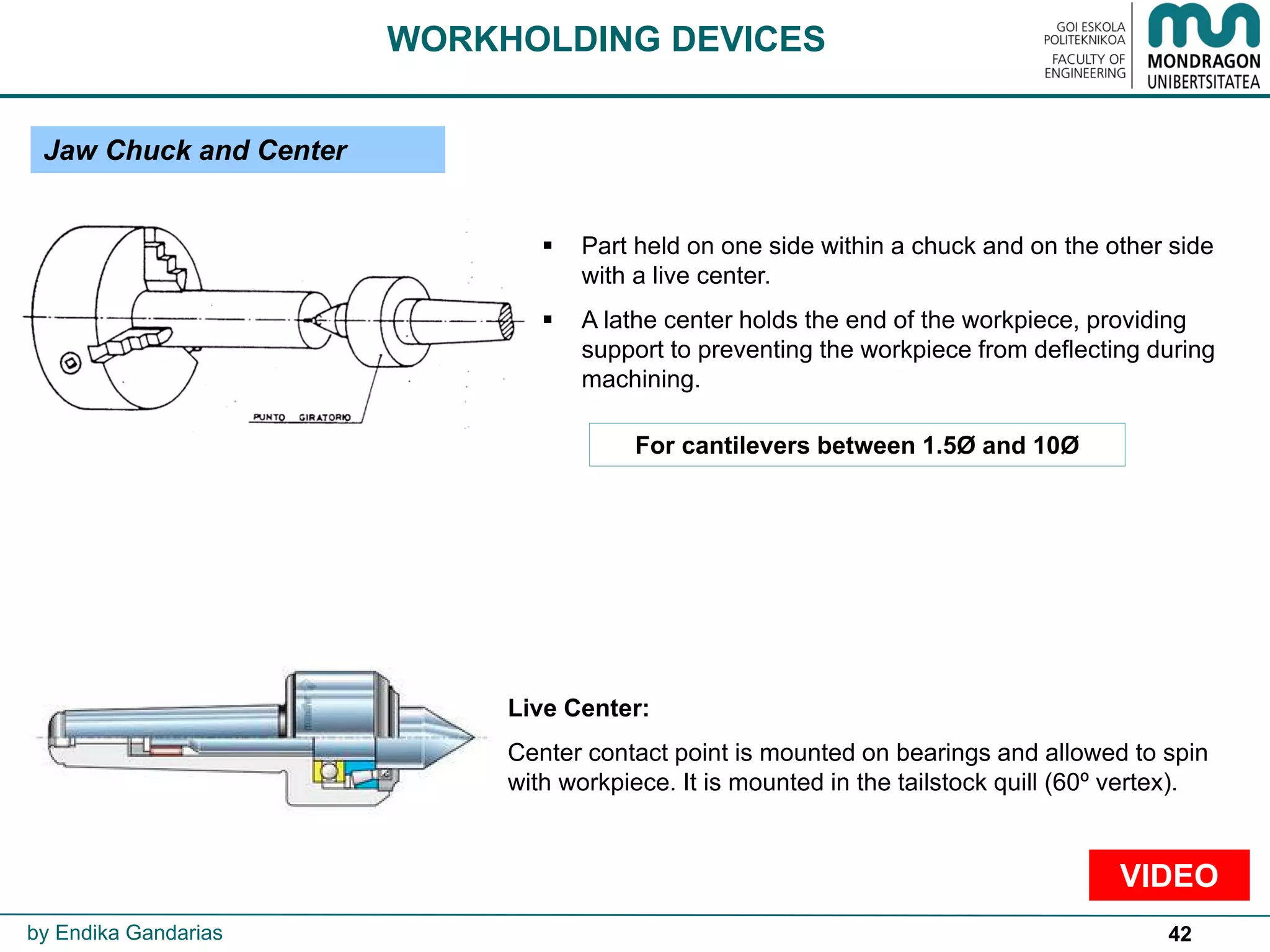 WORKHOLDING DEVICES

GOI ESKOLA POLITEKNIKOA
FACULTY OF ENGINEERING

MONDRAGON UNIBERTSITATEA

Jaw Chuck and Center

PUNTO GIRATORIO

▪ Part held on one side within a chuck and on the other side with a live center.

▪ A lathe center holds the end of the workpiece, providing support to preventing the workpiece from deflecting during machining.

For cantilevers between 1.5Ø and 10Ø

Live Center:

Center contact point is mounted on bearings and allowed to spin with workpiece. It is mounted in the tailstock quill (60º vertex).

VIDEO

by Endika Gandarias

42