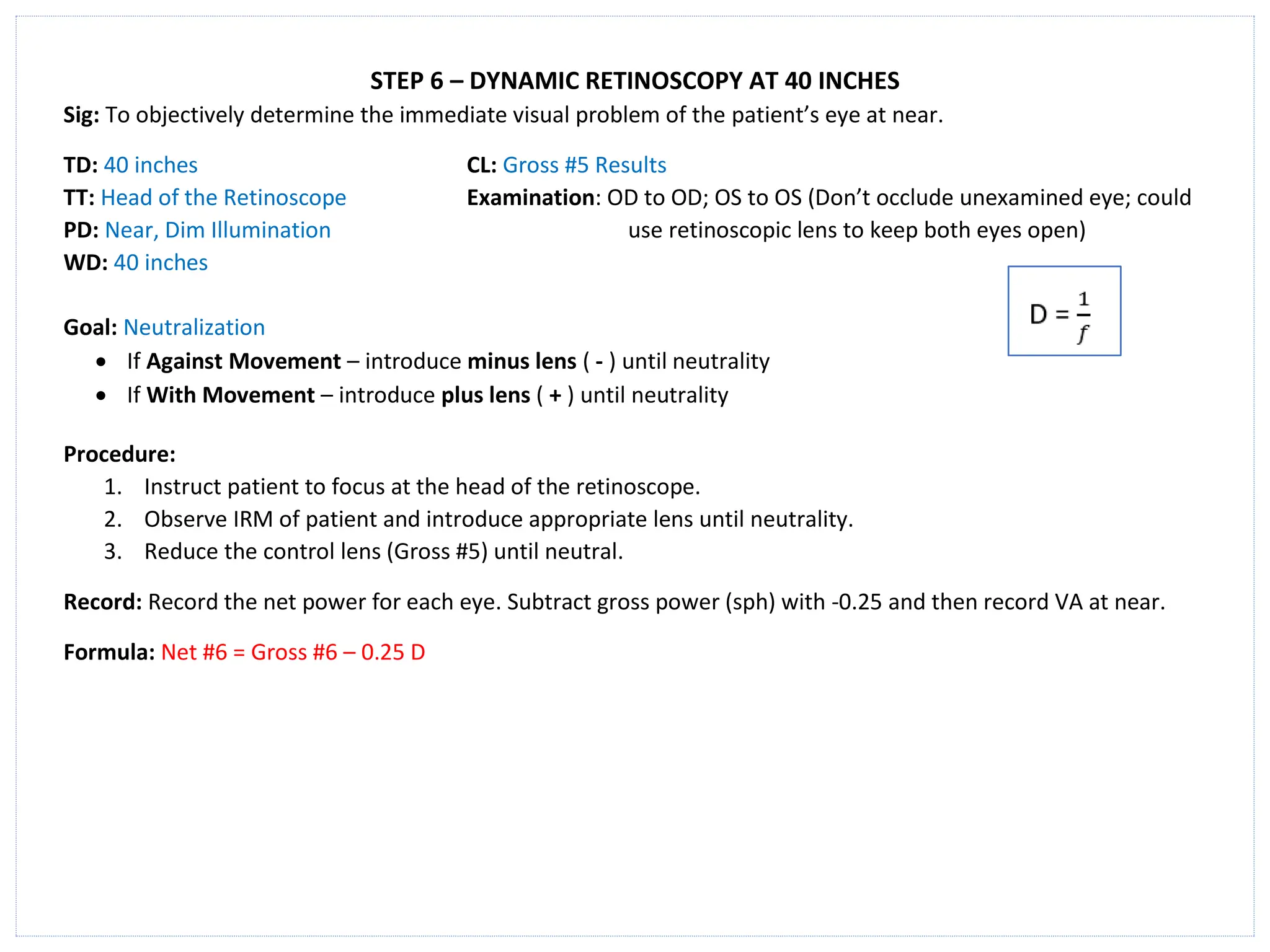 STEP 6 – DYNAMIC RETINOSCOPY AT 40 INCHES

Sig: To objectively determine the immediate visual problem of the patient's eye at near.

TD: 40 inches
TT: Head of the Retinoscope
PD: Near, Dim Illumination
WD: 40 inches

CL: Gross #5 Results
Examination: OD to OD; OS to OS (Don't occlude unexamined eye; could use retinoscopic lens to keep both eyes open)

$D = \frac{1}{f}$

Goal: Neutralization
• If Against Movement – introduce minus lens ( - ) until neutrality
• If With Movement – introduce plus lens ( + ) until neutrality

Procedure:
1. Instruct patient to focus at the head of the retinoscope.
2. Observe IRM of patient and introduce appropriate lens until neutrality.
3. Reduce the control lens (Gross #5) until neutral.

Record: Record the net power for each eye. Subtract gross power (sph) with -0.25 and then record VA at near.

Formula: Net #6 = Gross #6 – 0.25 D