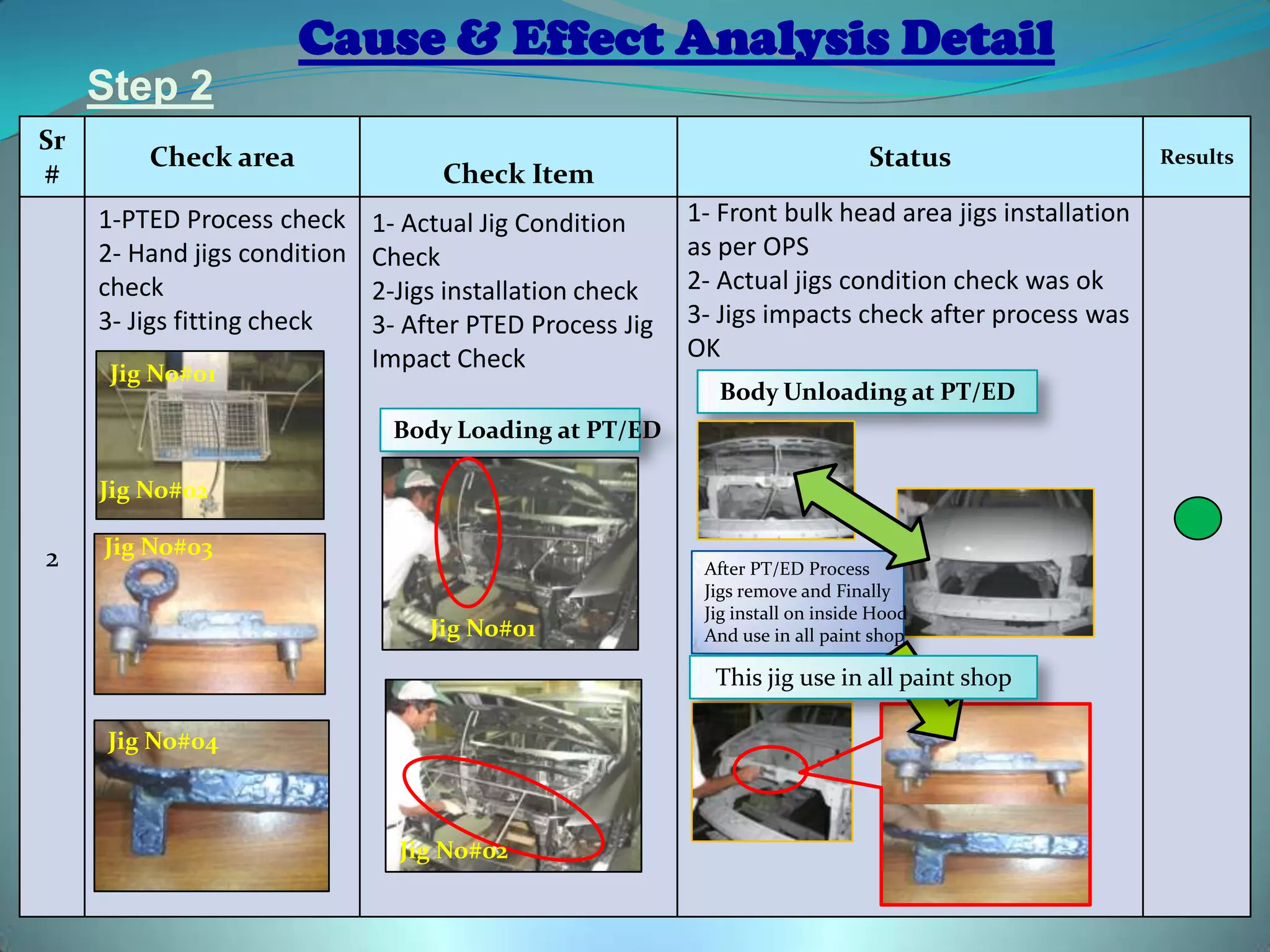 Cause & Effect Analysis Detail

Step 2

| Sr # | Check area | Check Item | Status | Results |
|---|---|---|---|---|
| 2 | 1-PTED Process check 2- Hand jigs condition check 3- Jigs fitting check Jig No#01 Jig No#02 Jig No#03 Jig No#04 | 1- Actual Jig Condition Check 2-Jigs installation check 3- After PTED Process Jig Impact Check Body Loading at PT/ED Jig No#01 Jig No#02 | 1- Front bulk head area jigs installation as per OPS 2- Actual jigs condition check was ok 3- Jigs impacts check after process was OK Body Unloading at PT/ED After PT/ED Process Jigs remove and Finally Jig install on inside Hood And use in all paint shop This jig use in all paint shop | |