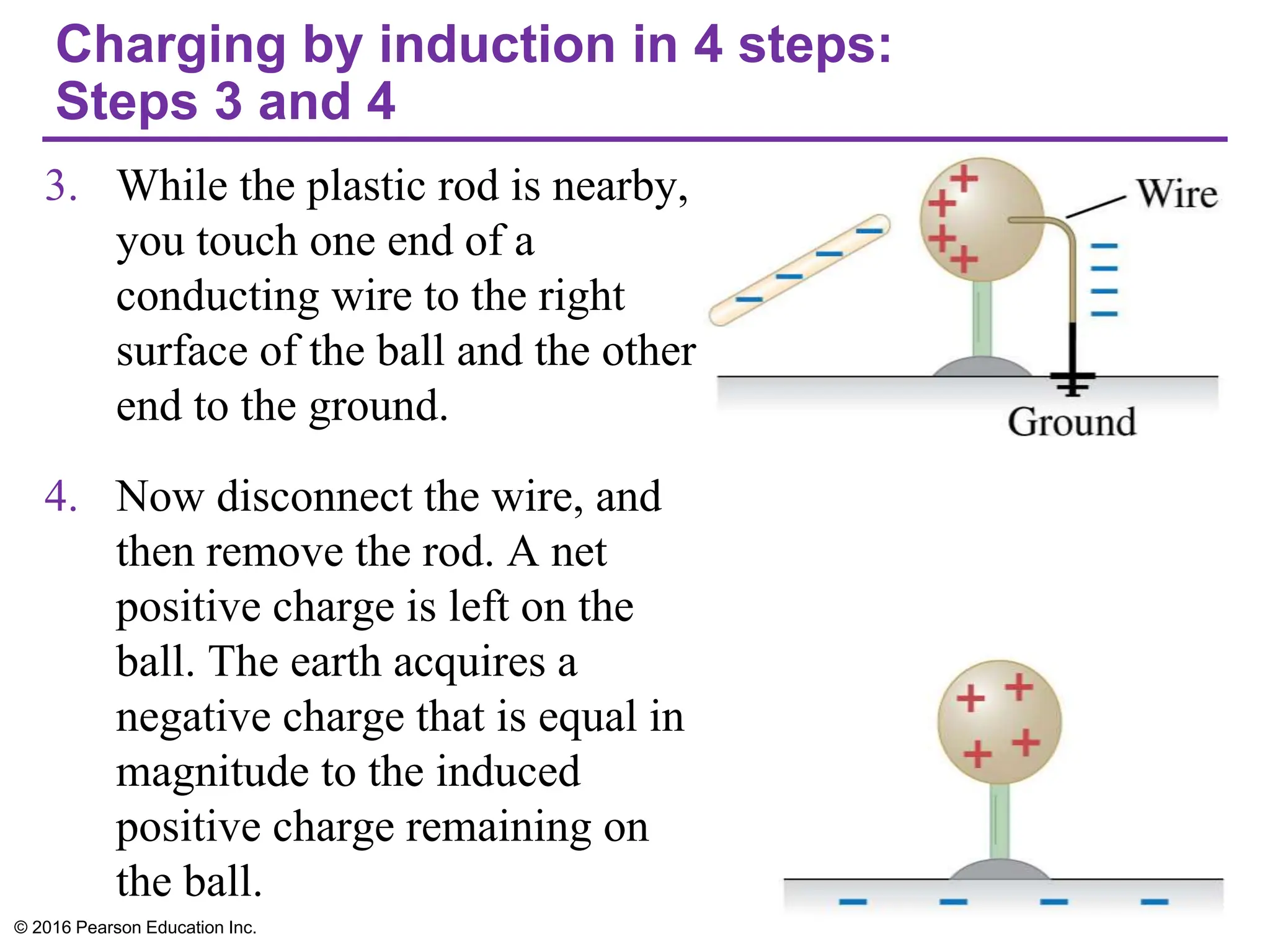 Charging by induction in 4 steps: Steps 3 and 4

3. While the plastic rod is nearby, you touch one end of a conducting wire to the right surface of the ball and the other end to the ground.

Wire

Ground

4. Now disconnect the wire, and then remove the rod. A net positive charge is left on the ball. The earth acquires a negative charge that is equal in magnitude to the induced positive charge remaining on the ball.

© 2016 Pearson Education Inc.