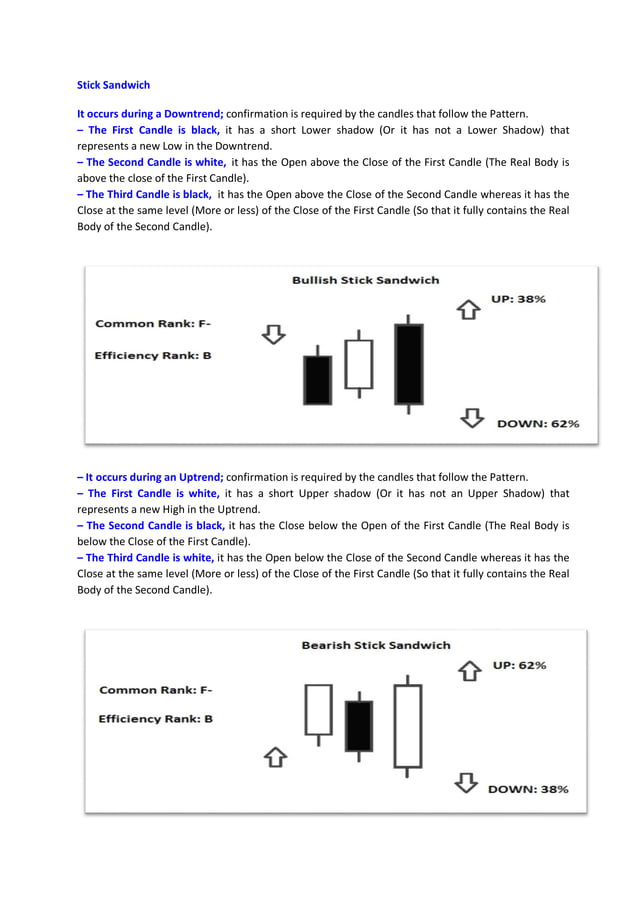 Stick Sandwich

It occurs during a Downtrend; confirmation is required by the candles that follow the Pattern.
– The First Candle is black, it has a short Lower shadow (Or it has not a Lower Shadow) that represents a new Low in the Downtrend.
– The Second Candle is white, it has the Open above the Close of the First Candle (The Real Body is above the close of the First Candle).
– The Third Candle is black, it has the Open above the Close of the Second Candle whereas it has the Close at the same level (More or less) of the Close of the First Candle (So that it fully contains the Real Body of the Second Candle).

Bullish Stick Sandwich

Common Rank: F-

Efficiency Rank: B

UP: 38%

DOWN: 62%

– It occurs during an Uptrend; confirmation is required by the candles that follow the Pattern.
– The First Candle is white, it has a short Upper shadow (Or it has not an Upper Shadow) that represents a new High in the Uptrend.
– The Second Candle is black, it has the Close below the Open of the First Candle (The Real Body is below the Close of the First Candle).
– The Third Candle is white, it has the Open below the Close of the Second Candle whereas it has the Close at the same level (More or less) of the Close of the First Candle (So that it fully contains the Real Body of the Second Candle).

Bearish Stick Sandwich

Common Rank: F-

Efficiency Rank: B

UP: 62%

DOWN: 38%