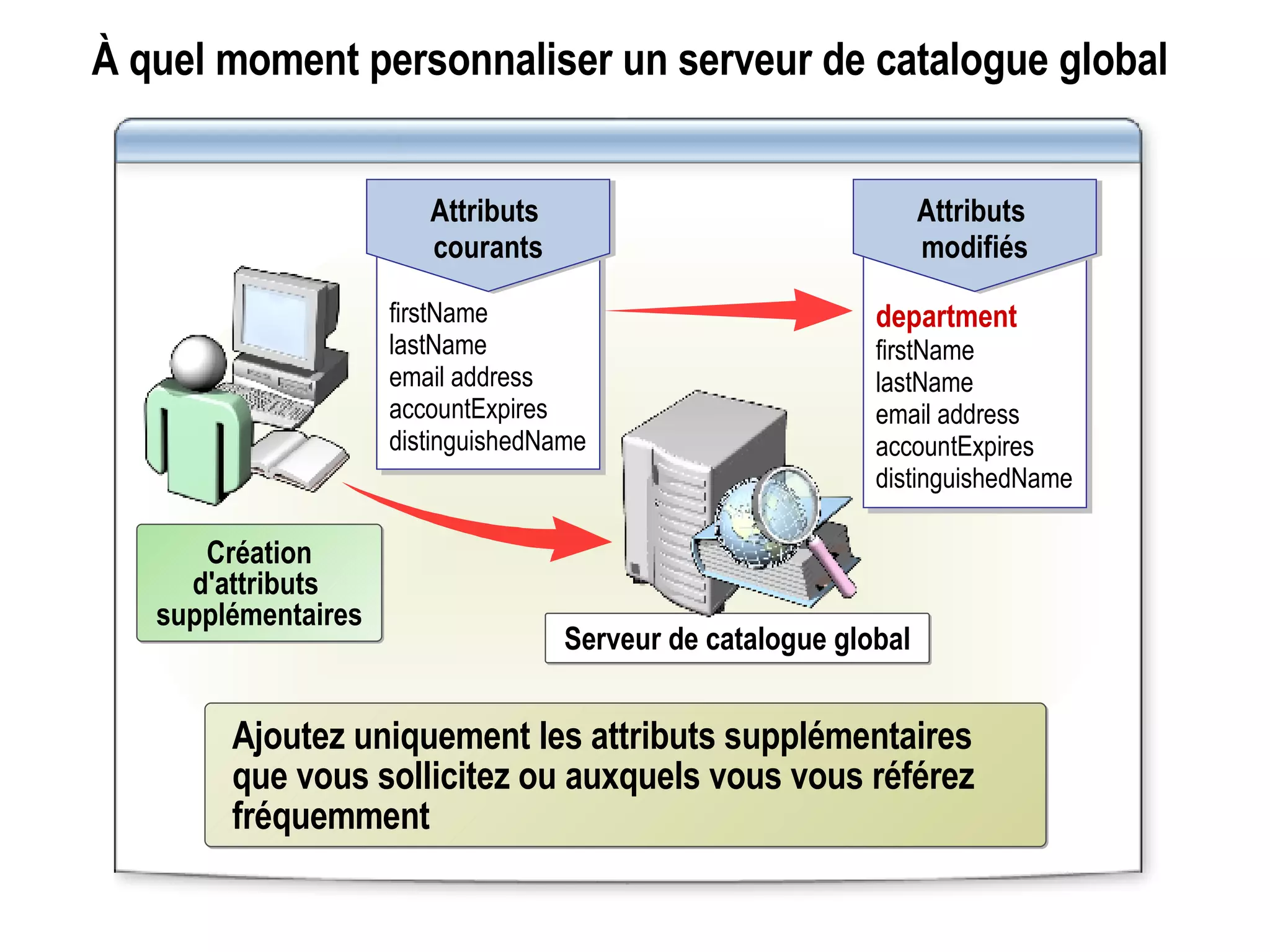 À quel moment personnaliser un serveur de catalogue global

Attributs courants

firstName
lastName
email address
accountExpires
distinguishedName

Attributs modifiés

department
firstName
lastName
email address
accountExpires
distinguishedName

Création d'attributs supplémentaires

Serveur de catalogue global

Ajoutez uniquement les attributs supplémentaires que vous sollicitez ou auxquels vous vous référez fréquemment