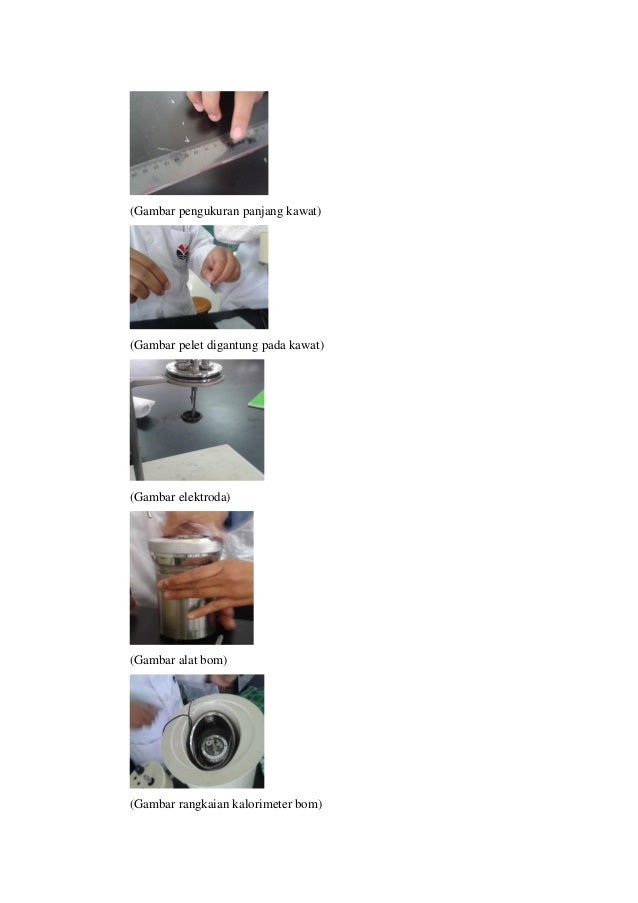 (Gambar pengukuran panjang kawat)

(Gambar pelet digantung pada kawat)

(Gambar elektroda)

(Gambar alat bom)

(Gambar rangkaian kalorimeter bom)